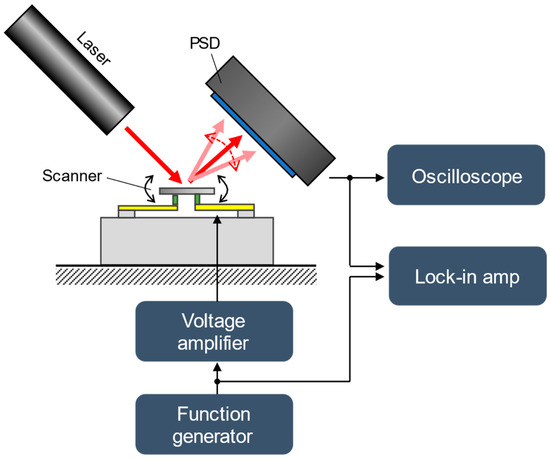 Laser

PSD

Scanner

Oscilloscope

Lock-in amp

Voltage amplifier

Function generator