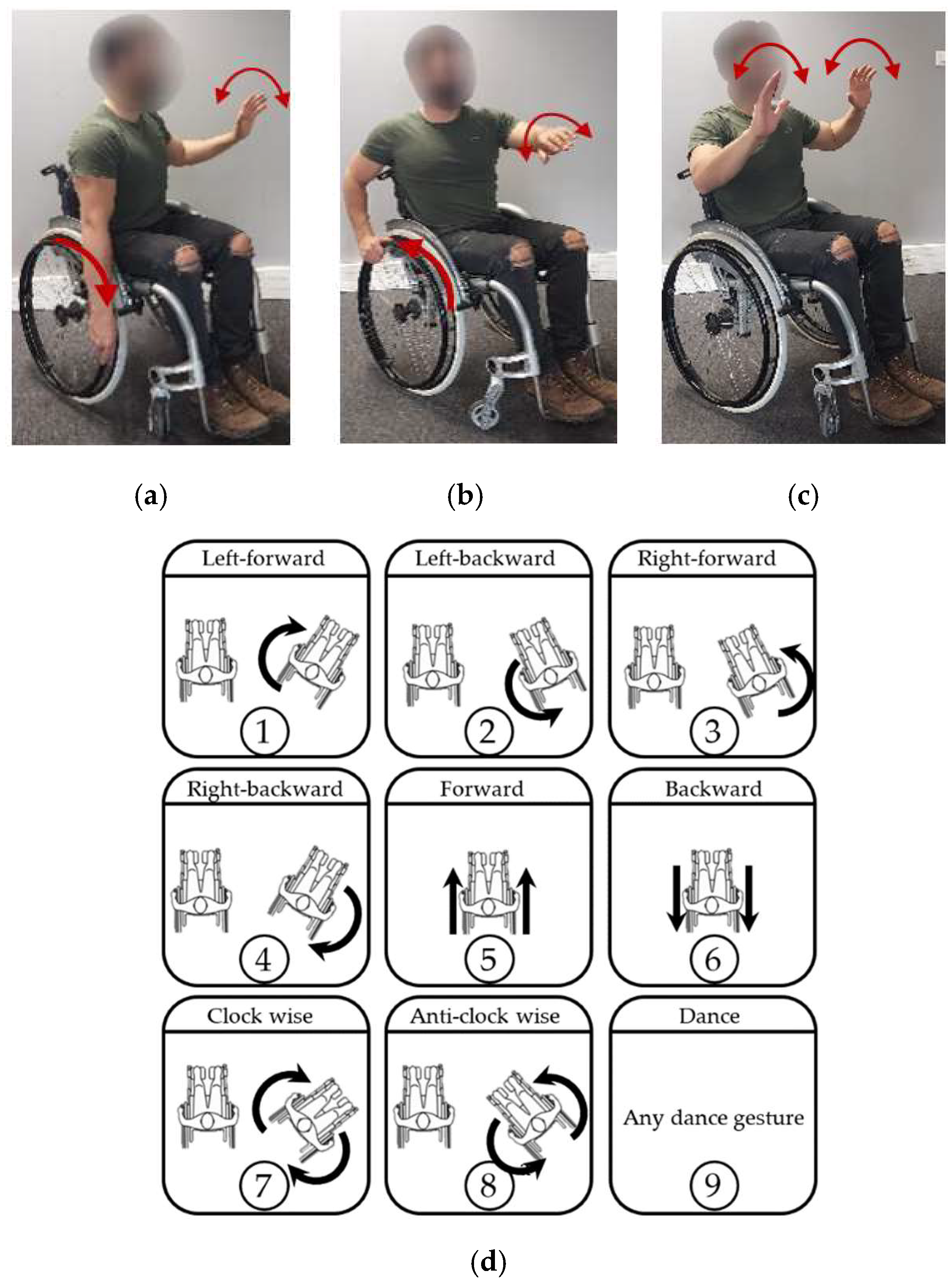 (a) (b) (c)

Left-forward

1

Left-backward

2

Right-forward

3

Right-backward

4

Forward

5

Backward

6

Clock wise

7

Anti-clock wise

8

Dance

Any dance gesture

9

(d)