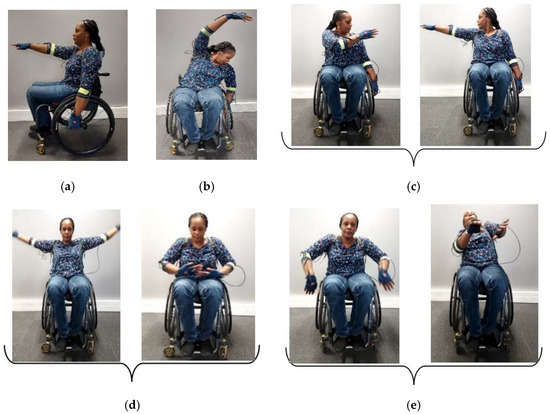 (a)

(b)

(c)

(d)

(e)