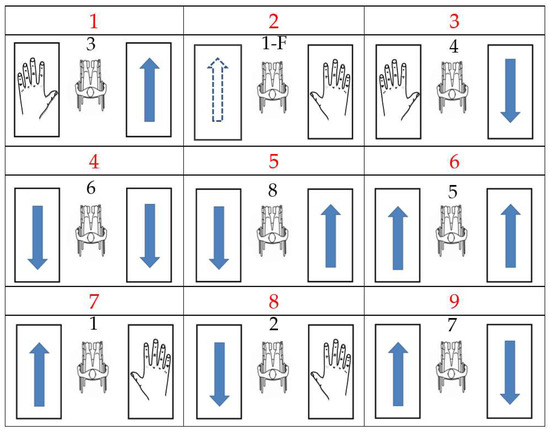 | 1 | 2 | 3 |
|---|---|---|
| 3 | 1-F | 4 |
| 4 | 5 | 6 |
| 6 | 8 | 5 |
| 7 | 8 | 9 |
| 1 | 2 | 7 |