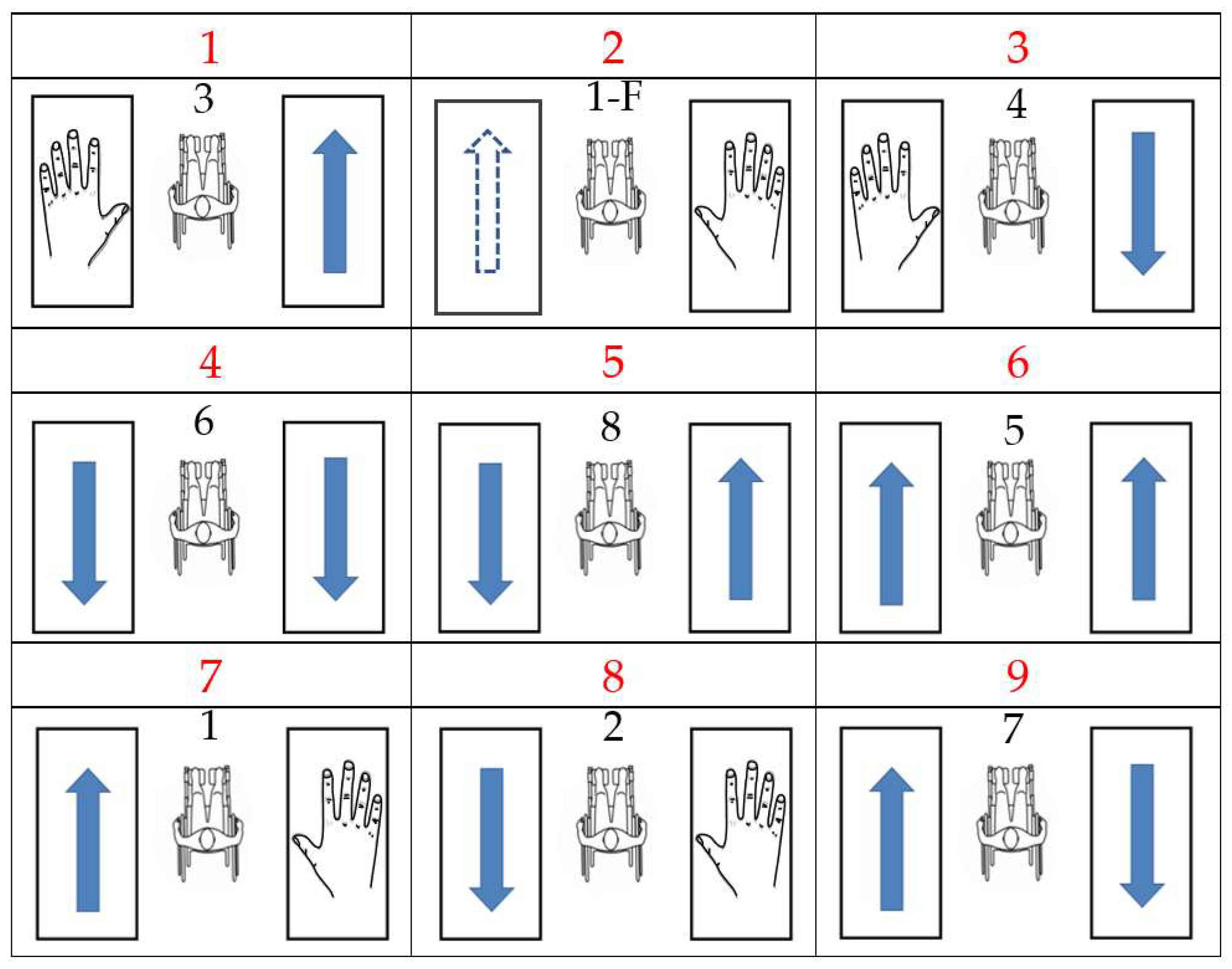 | 1 | 2 | 3 |
|---|---|---|
| 3 | 1-F | 4 |
| 4 | 5 | 6 |
| 6 | 8 | 5 |
| 7 | 8 | 9 |
| 1 | 2 | 7 |