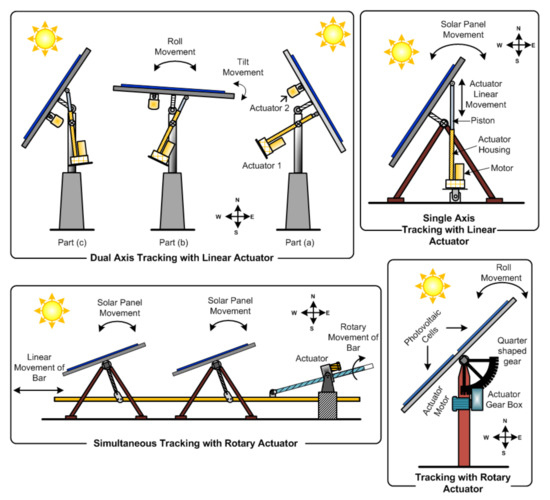 Roll Movement

Tilt Movement

Actuator 2

Actuator 1

N
W E
S

Part (c)

Part (b)

Part (a)

Dual Axis Tracking with Linear Actuator

Solar Panel Movement

N
W E
S

Actuator Linear Movement

Piston

Actuator Housing

Motor

Single Axis Tracking with Linear Actuator

Solar Panel Movement

Solar Panel Movement

N
W E
S

Rotary Movement of Bar

Linear Movement of Bar

Actuator

Simultaneous Tracking with Rotary Actuator

Roll Movement

Photovoltaic Cells

Quarter shaped gear

Actuator Motor

Actuator Gear Box

N
W E
S

Tracking with Rotary Actuator