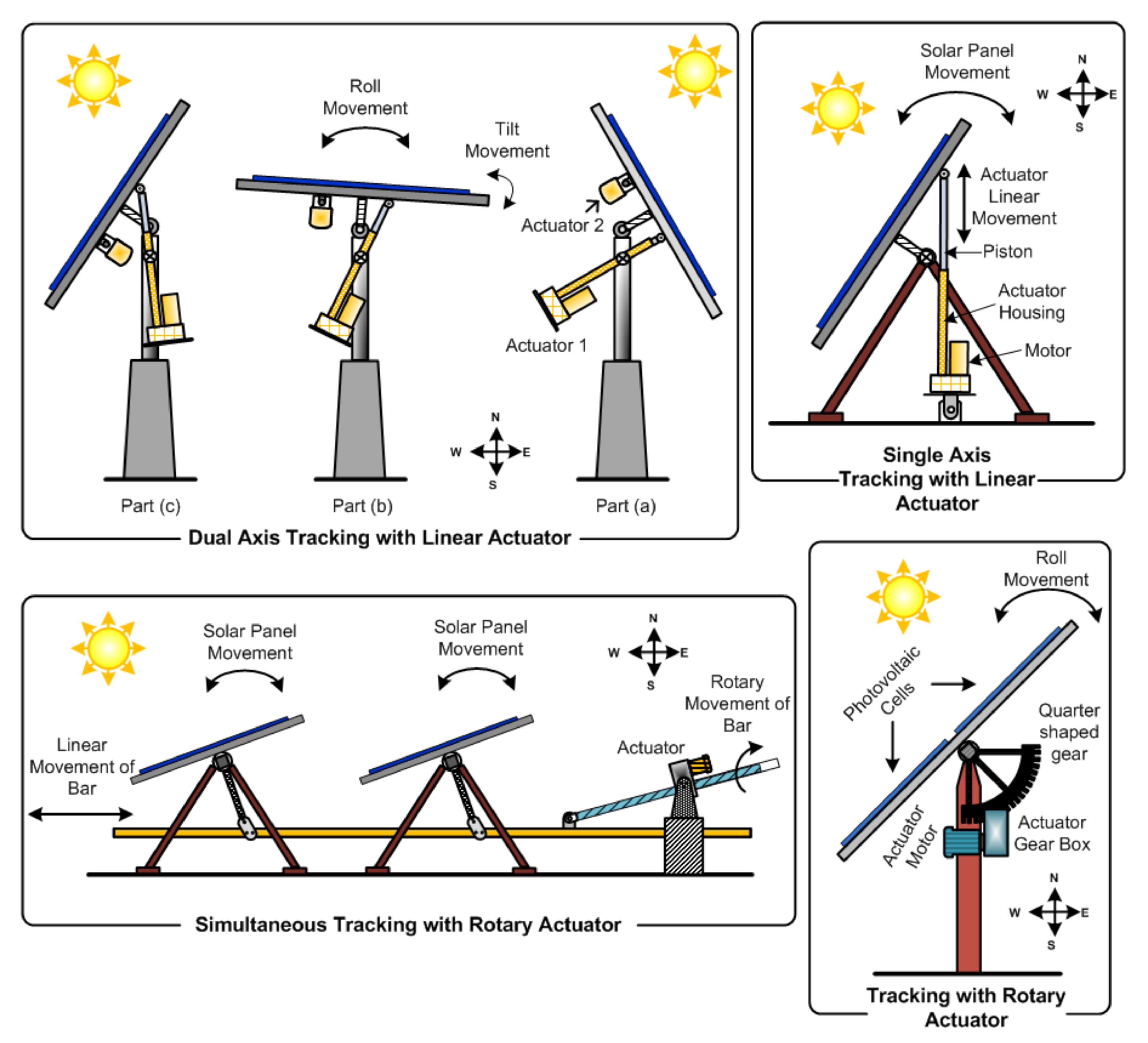 Roll Movement

Tilt Movement

Actuator 2

Actuator 1

N
W E
S

Part (c)

Part (b)

Part (a)

Dual Axis Tracking with Linear Actuator

Solar Panel Movement

N
W E
S

Actuator Linear Movement

Piston

Actuator Housing

Motor

Single Axis Tracking with Linear Actuator

Solar Panel Movement

Solar Panel Movement

N
W E
S

Rotary Movement of Bar

Actuator

Linear Movement of Bar

Simultaneous Tracking with Rotary Actuator

Roll Movement

Photovoltaic Cells

Quarter shaped gear

Actuator Motor

Actuator Gear Box

N
W E
S

Tracking with Rotary Actuator