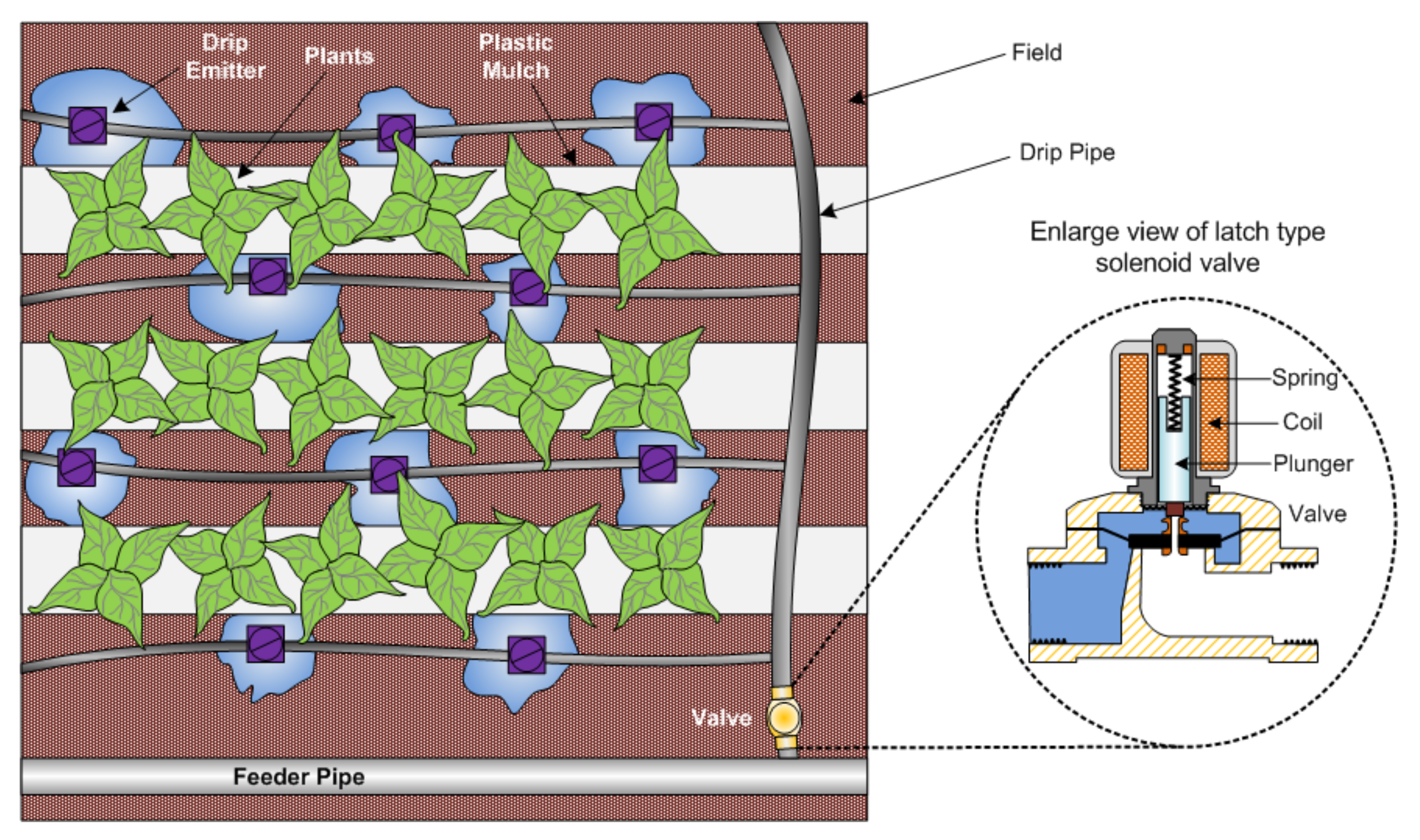 Drip Emitter
Plants
Plastic Mulch
Field
Drip Pipe
Enlarge view of latch type solenoid valve
Spring
Coil
Plunger
Valve
Valve
Feeder Pipe