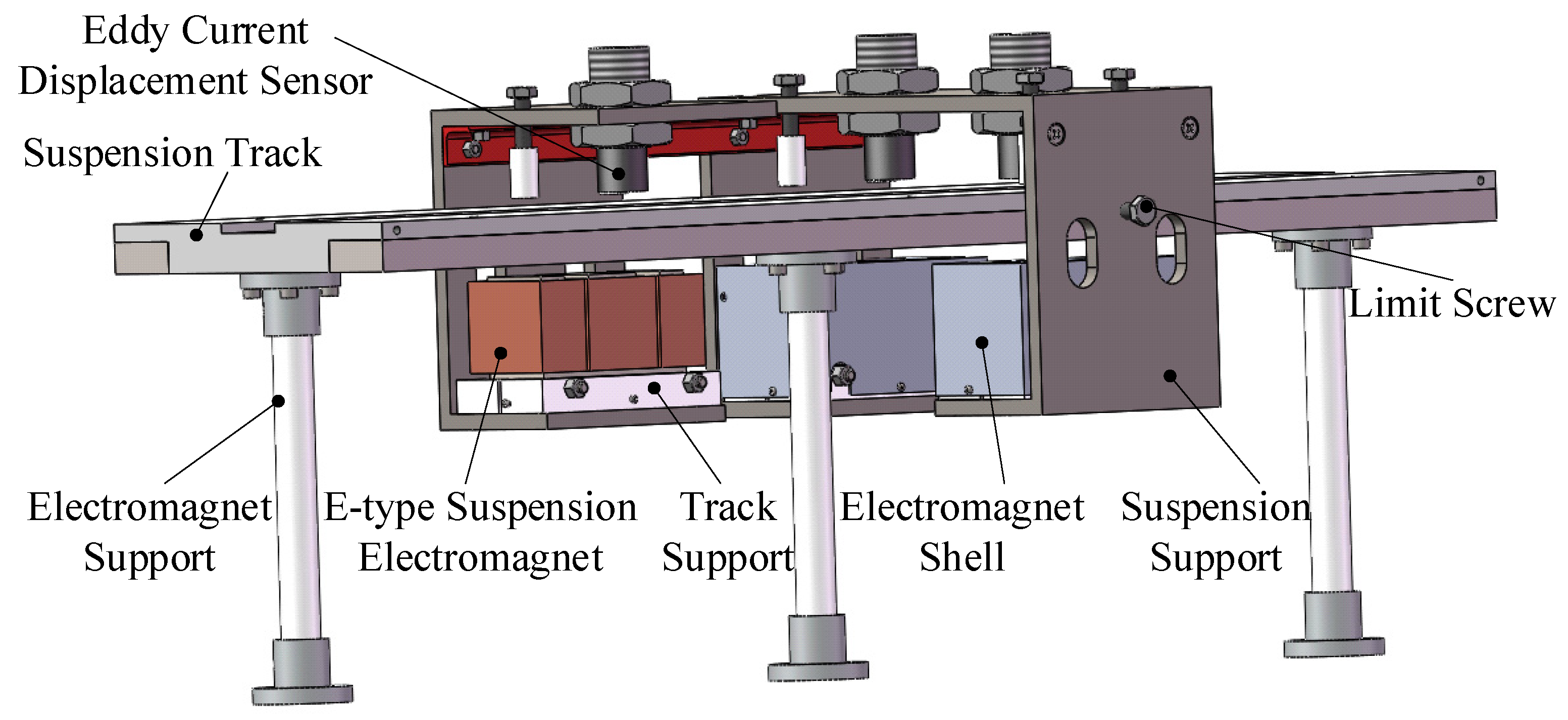 Eddy Current Displacement Sensor

Suspension Track

Limit Screw

Electromagnet Support

E-type Suspension Electromagnet

Track Support

Electromagnet Shell

Suspension Support