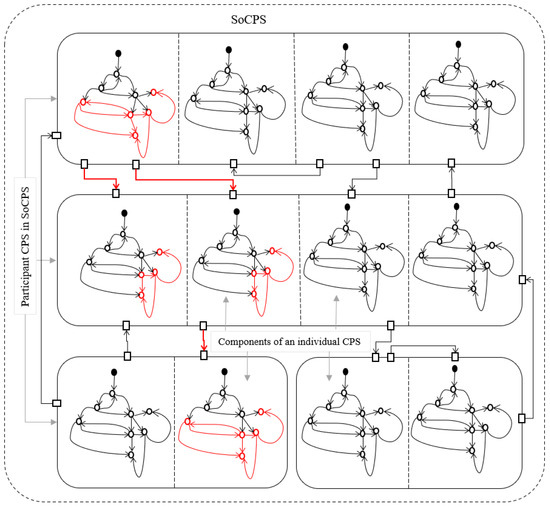 SoCPS

Participant CPS in SoCPS

Components of an individual CPS