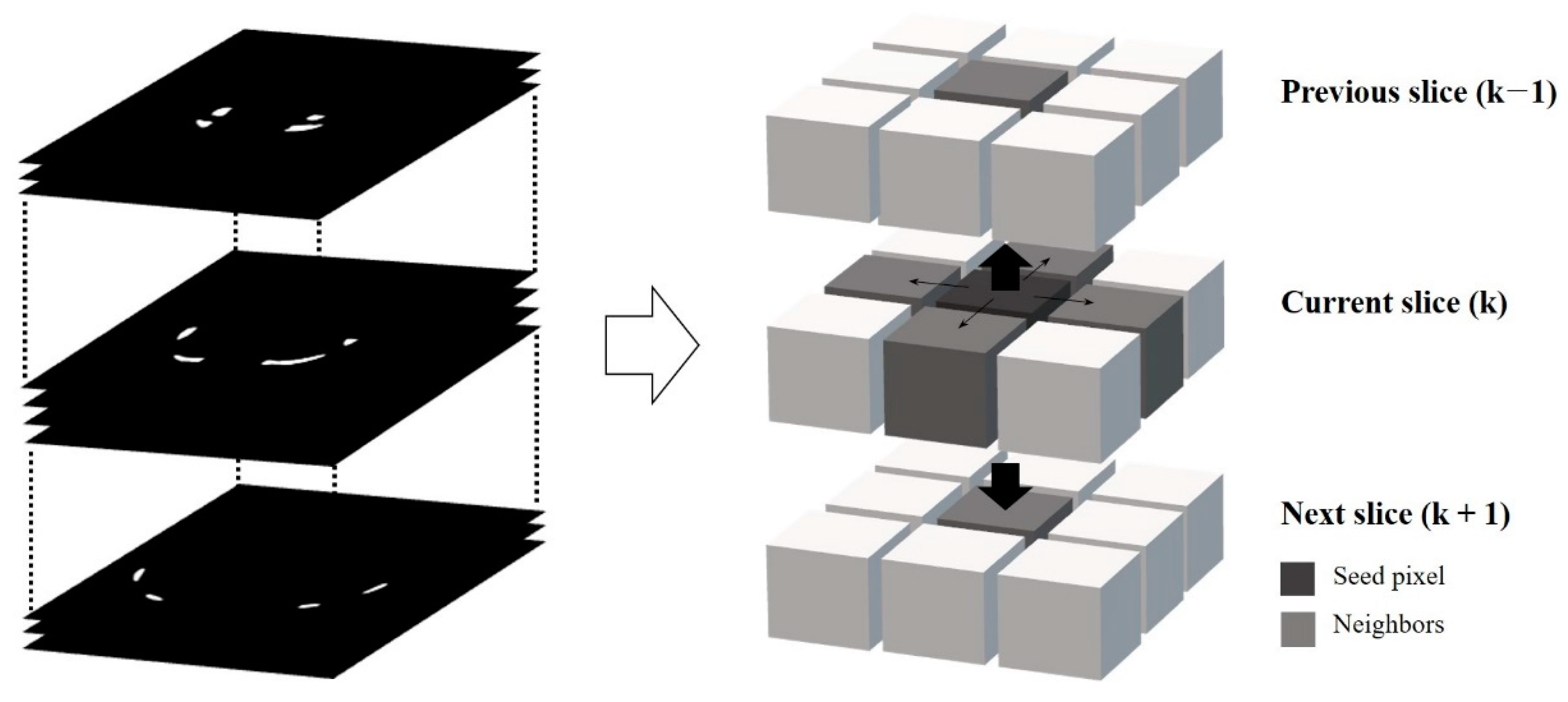 Previous slice (k−1)

Current slice (k)

Next slice (k + 1)

Seed pixel

Neighbors