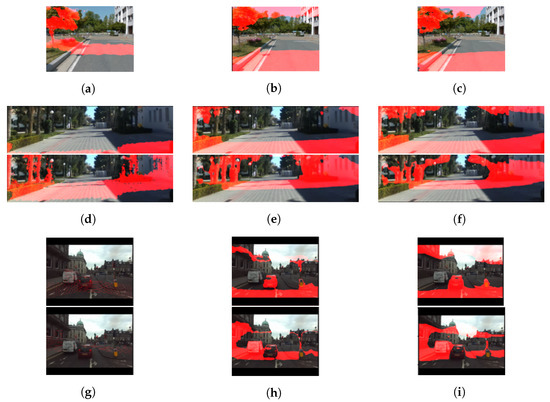 (a)

(b)

(c)

(d)

(e)

(f)

(g)

(h)

(i)