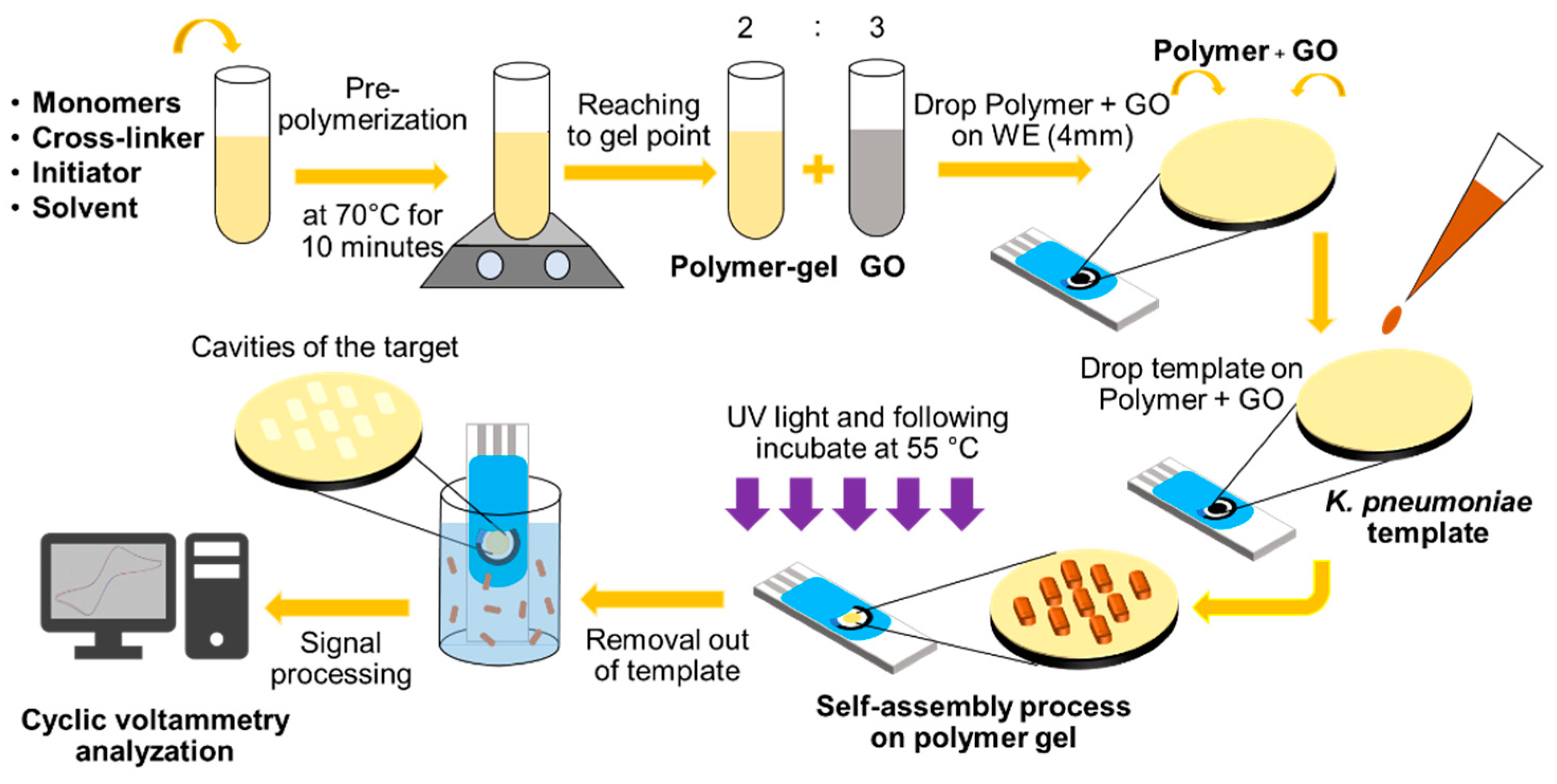 • Monomers
• Cross-linker
• Initiator
• Solvent

Pre-polymerization

at 70°C for 10 minutes

Reaching to gel point

2 : 3

Polymer-gel GO

Drop Polymer + GO on WE (4mm)

Polymer + GO

Drop template on Polymer + GO

K. pneumoniae template

Self-assembly process on polymer gel

UV light and following incubate at 55 °C

Removal out of template

Cavities of the target

Signal processing

Cyclic voltammetry analyzation