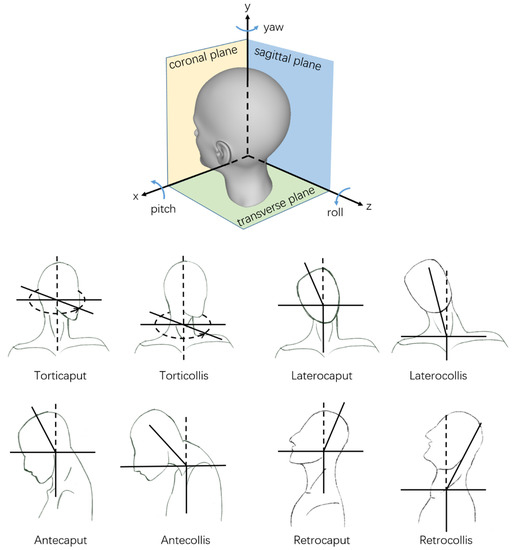 y

yaw

coronal plane

sagittal plane

x

pitch

transverse plane

roll

z

Torticaput

Torticollis

Laterocaput

Laterocollis

Antecaput

Antecollis

Retrocaput

Retrocollis