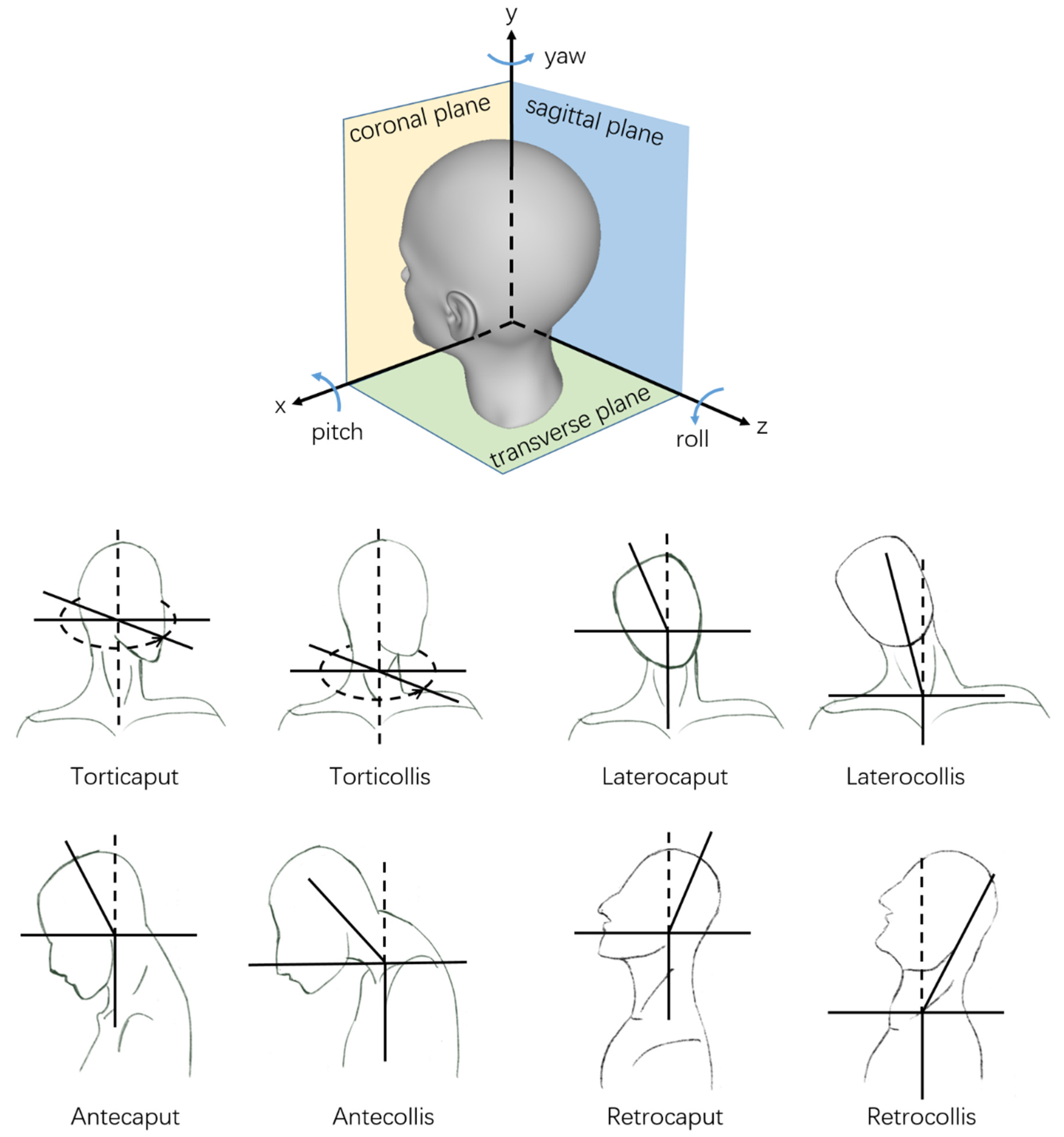 y
yaw
coronal plane
sagittal plane
x
pitch
transverse plane
roll
z

Torticaput
Torticollis
Laterocaput
Laterocollis

Antecaput
Antecollis
Retrocaput
Retrocollis