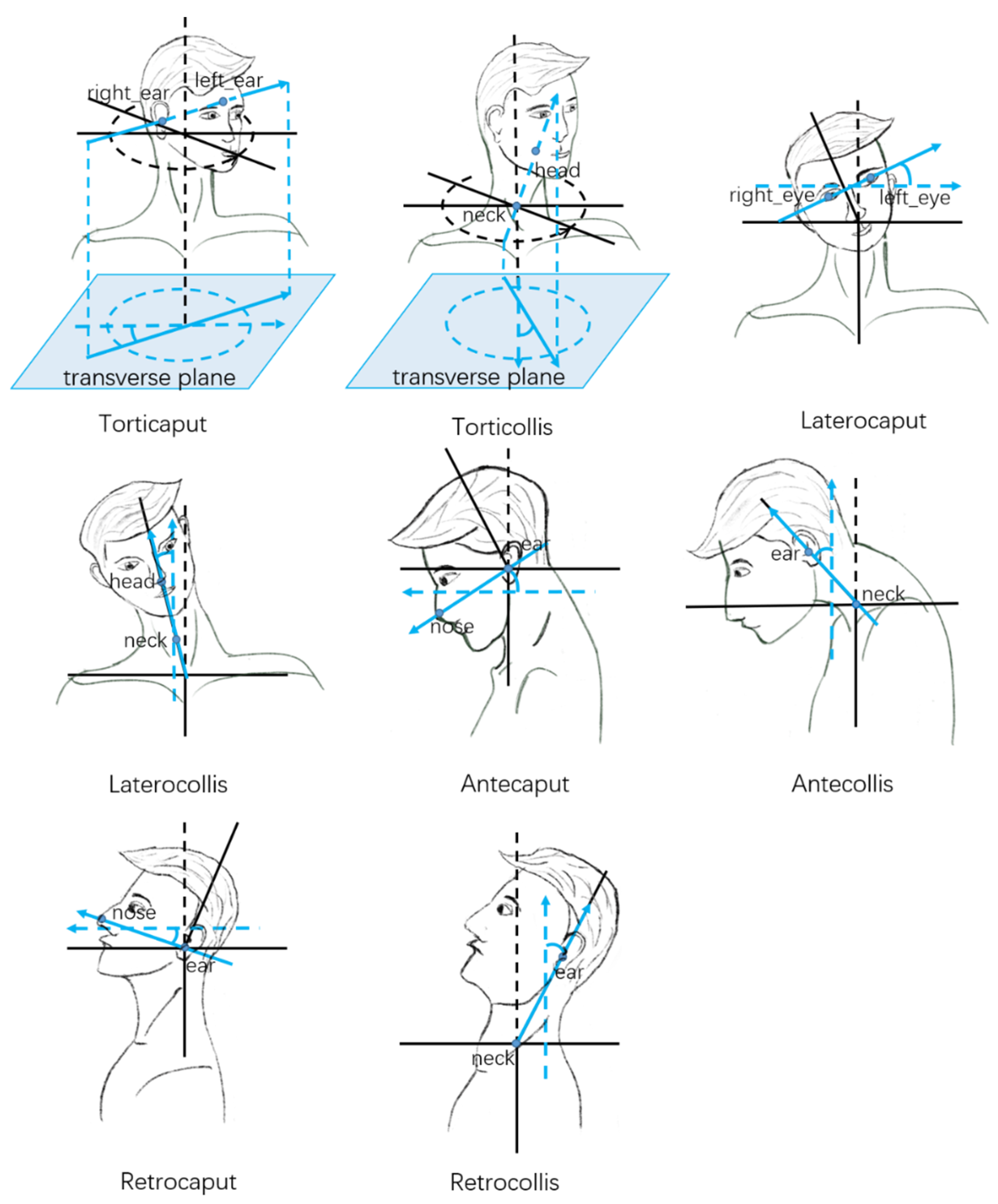 right_ear
left_ear
transverse plane
Torticaput

head
neck
transverse plane
Torticollis

right_eye
left_eye
Laterocaput

head
neck
Laterocollis

ear
nose
Antecaput

ear
neck
Antecollis

nose
ear
Retrocaput

ear
neck
Retrocollis