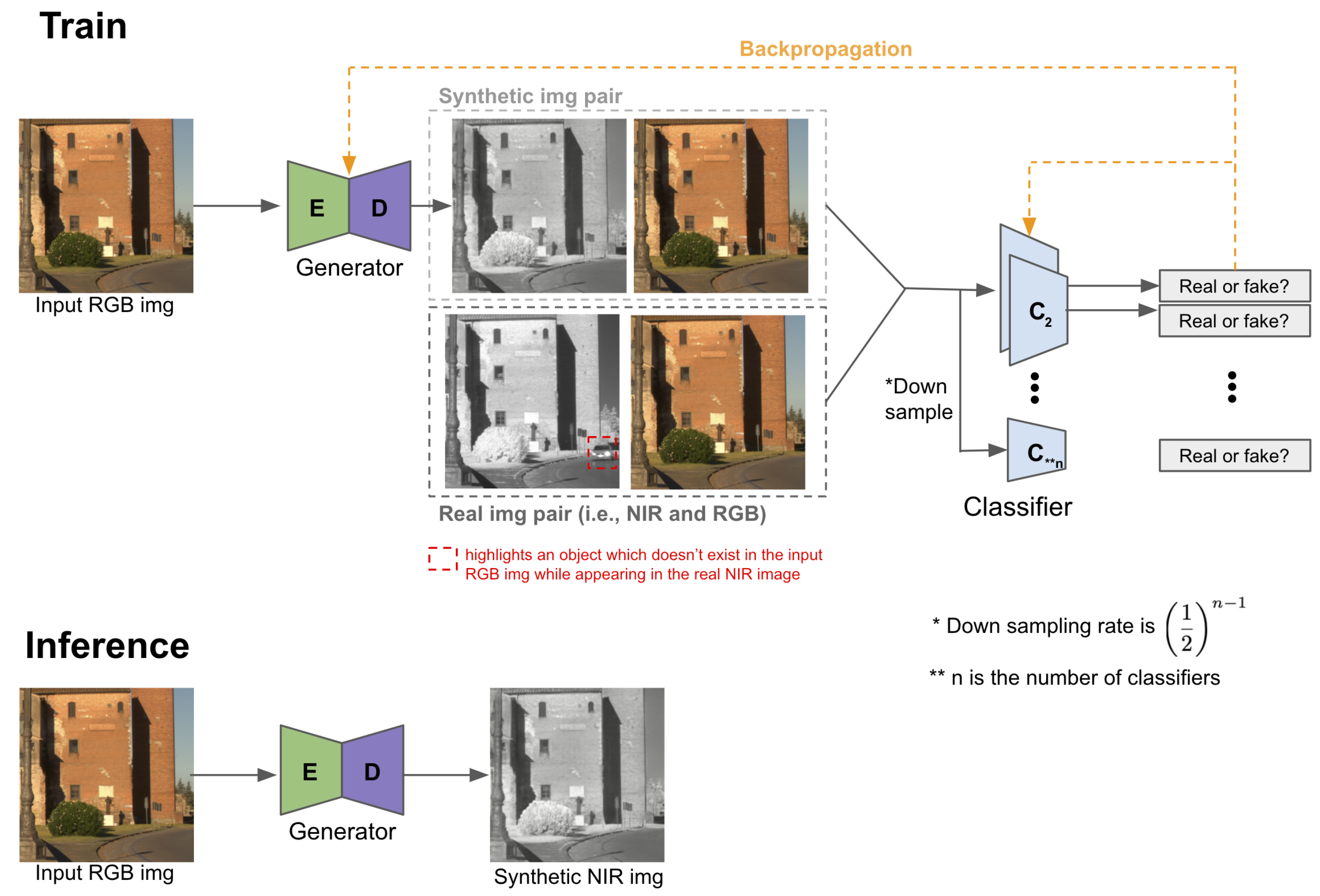 Train

Backpropagation

Synthetic img pair

Input RGB img

E

D

Generator

$C_2$

Real or fake?

Real or fake?

*Down sample

$C_{**n}$

Real or fake?

Classifier

Real img pair (i.e., NIR and RGB)

highlights an object which doesn't exist in the input RGB img while appearing in the real NIR image

* Down sampling rate is $\left(\frac{1}{2}\right)^{n-1}$

** n is the number of classifiers

Inference

Input RGB img

E

D

Generator

Synthetic NIR img