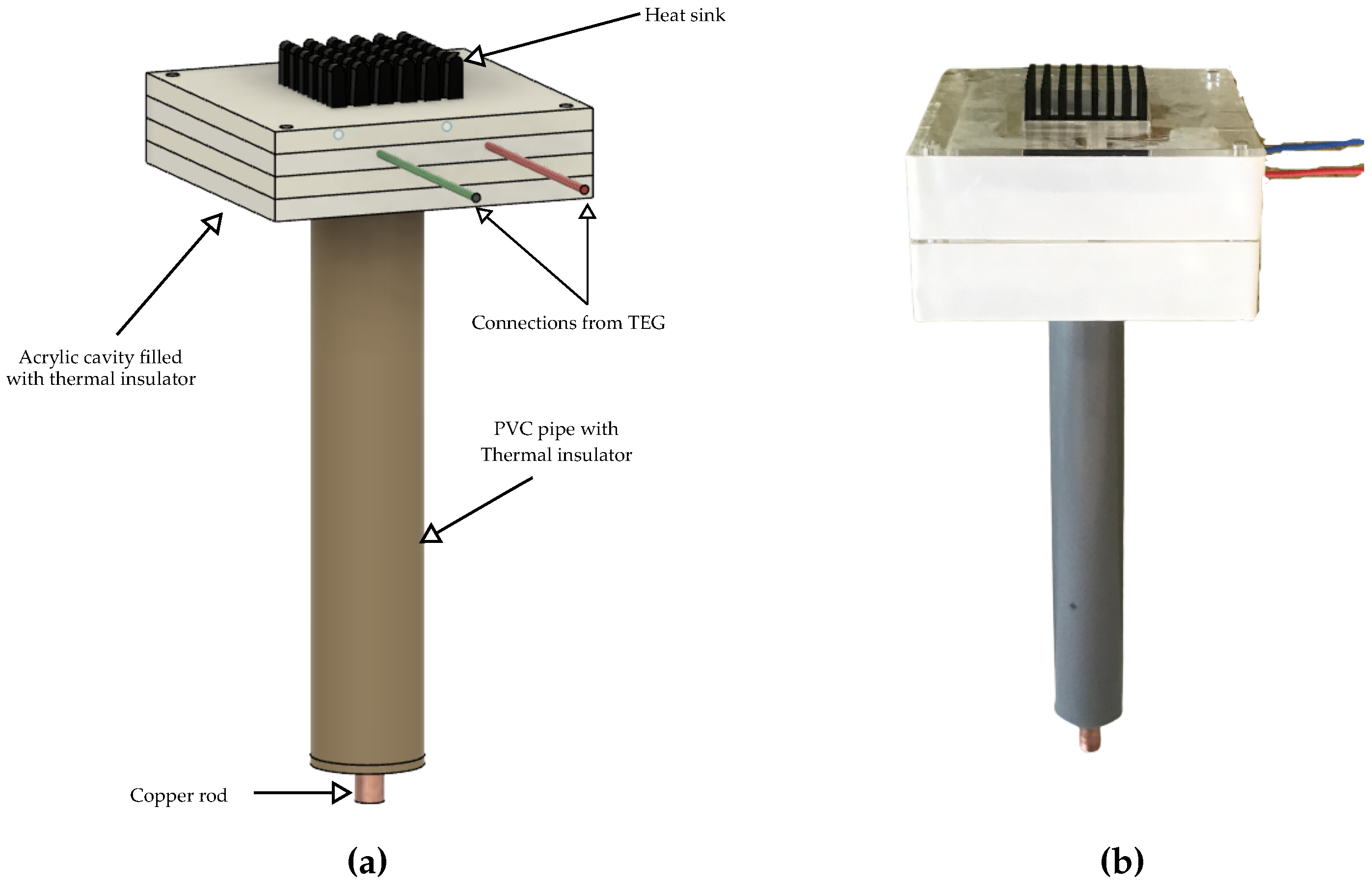 Heat sink

Connections from TEG

Acrylic cavity filled with thermal insulator

PVC pipe with Thermal insulator

Copper rod

(a)

(b)