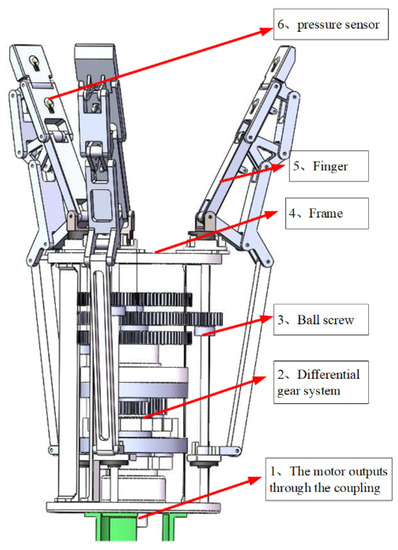 6、pressure sensor

5、Finger

4、Frame

3、Ball screw

2、Differential gear system

1、The motor outputs through the coupling