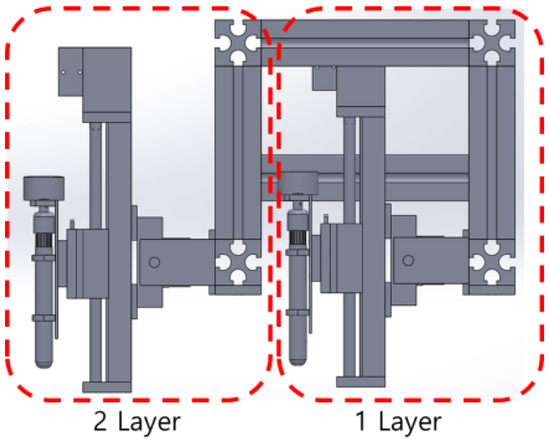 2 Layer

1 Layer