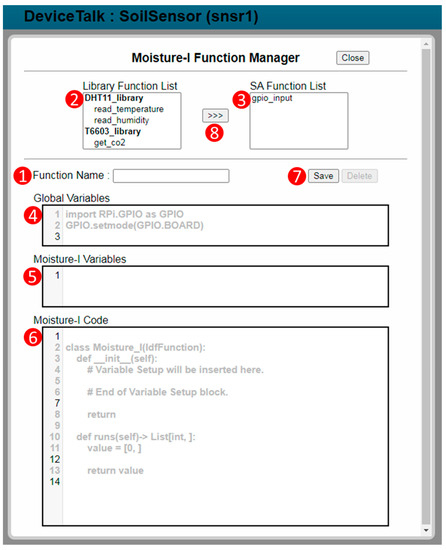 DeviceTalk : SoilSensor (snsr1)

Moisture-I Function Manager

Close

Library Function List

2

DHT11_library
read_temperature
read_humidity
T6603_library
get_co2

>>>

8

SA Function List

3

gpio_input

1

Function Name :

7

Save

Delete

Global Variables

4

1 import RPi.GPIO as GPIO
2 GPIO.setmode(GPIO.BOARD)
3

Moisture-I Variables

5

1

Moisture-I Code

6

1
2 class Moisture_I(IdfFunction):
3 def __init__(self):
4 # Variable Setup will be inserted here.
5
6 # End of Variable Setup block.
7
8 return
9
10 def runs(self)-> List[int, ]:
11 value = [0, ]
12
13 return value
14