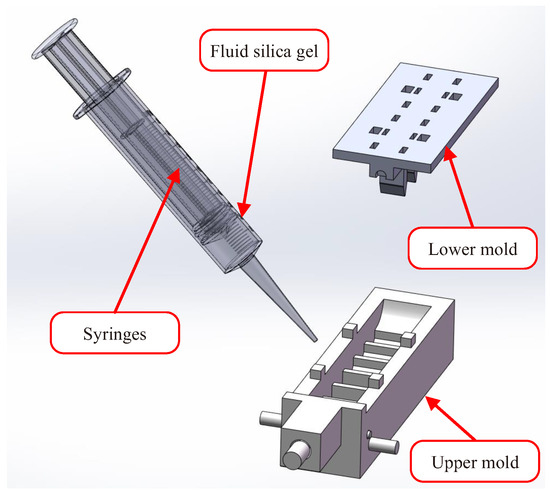 Fluid silica gel

Lower mold

Syringes

Upper mold