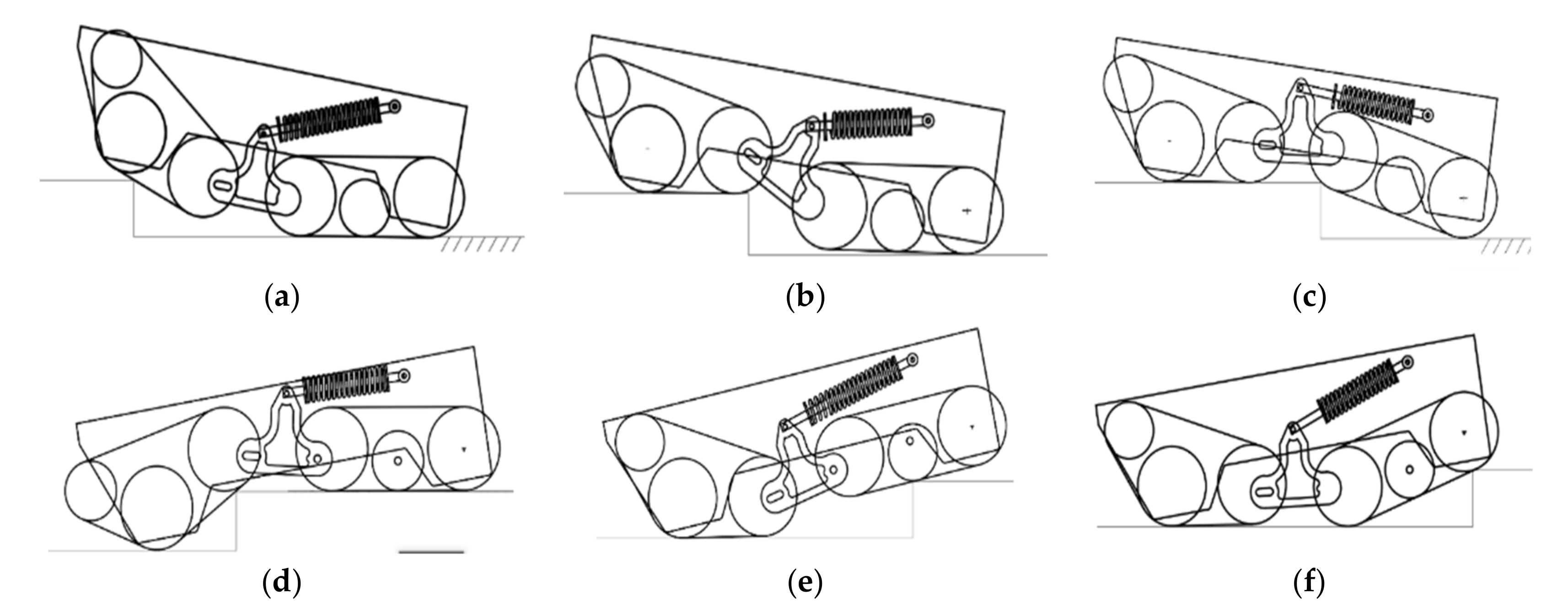 (a)

(b)

(c)

(d)

(e)

(f)