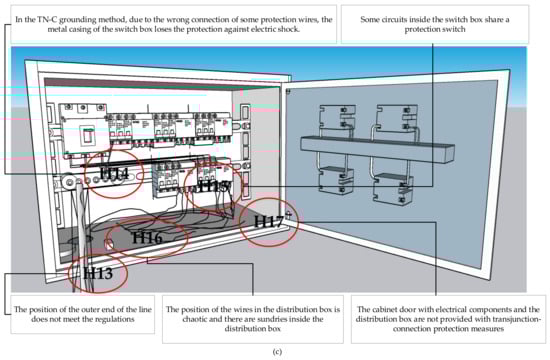 In the TN-C grounding method, due to the wrong connection of some protection wires, the metal casing of the switch box loses the protection against electric shock.

Some circuits inside the switch box share a protection switch

H14

H15

H17

H16

H13

The position of the outer end of the line does not meet the regulations

The position of the wires in the distribution box is chaotic and there are sundries inside the distribution box

The cabinet door with electrical components and the distribution box are not provided with transjunction-connection protection measures

(c)