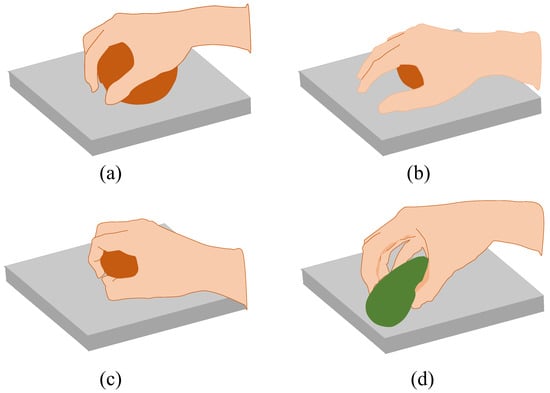 (a)

(b)

(c)

(d)