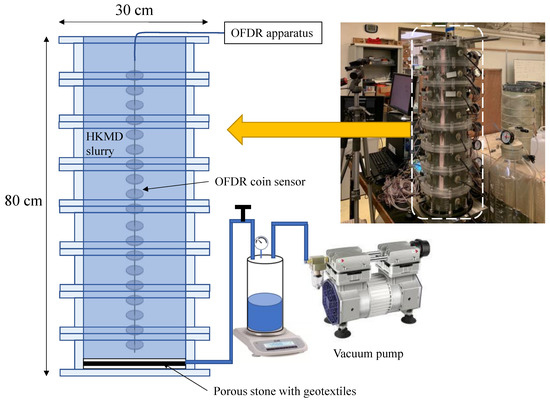 30 cm

OFDR apparatus

HKMD slurry

OFDR coin sensor

80 cm

Vacuum pump

Porous stone with geotextiles