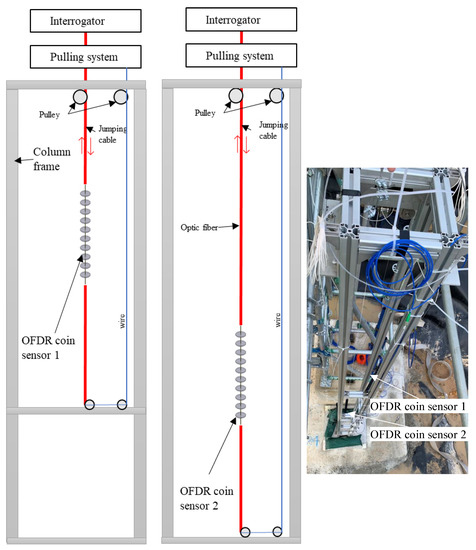 Interrogator

Pulling system

Pulley

Jumping cable

Column frame

wire

OFDR coin sensor 1

Interrogator

Pulling system

Pulley

Jumping cable

Optic fiber

wire

OFDR coin sensor 2

OFDR coin sensor 1

OFDR coin sensor 2