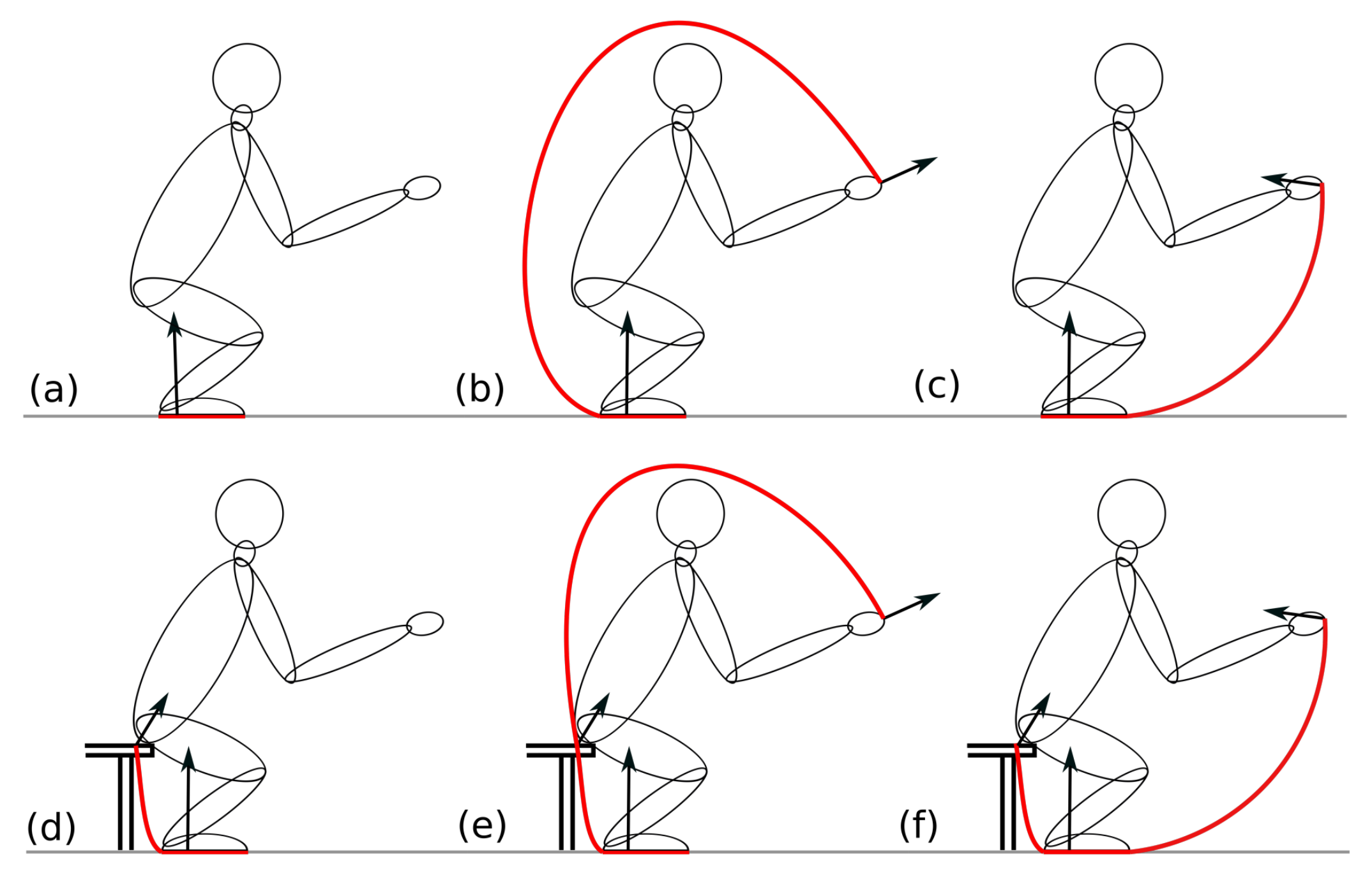 (a)

(b)

(c)

(d)

(e)

(f)