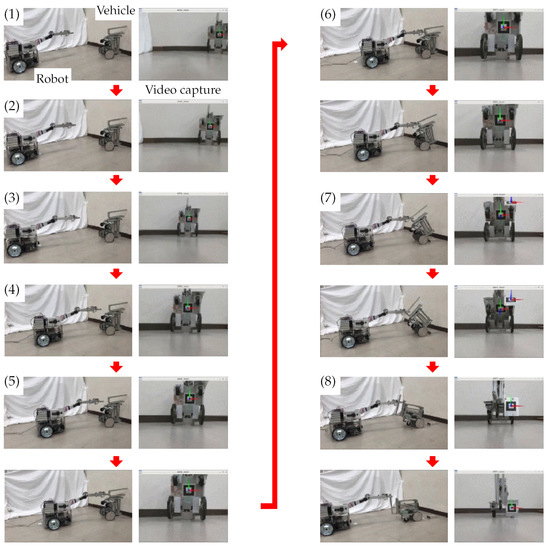 (1) Vehicle

Robot

Video capture

(2)

(3)

(4)

(5)

(6)

(7)

(8)