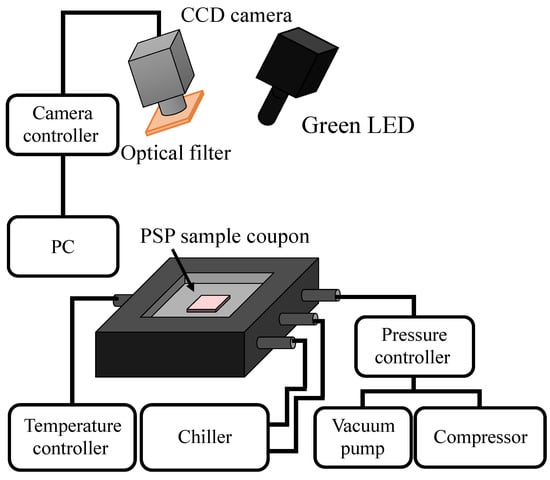 CCD camera

Camera controller

Optical filter

Green LED

PC

PSP sample coupon

Pressure controller

Temperature controller

Chiller

Vacuum pump

Compressor