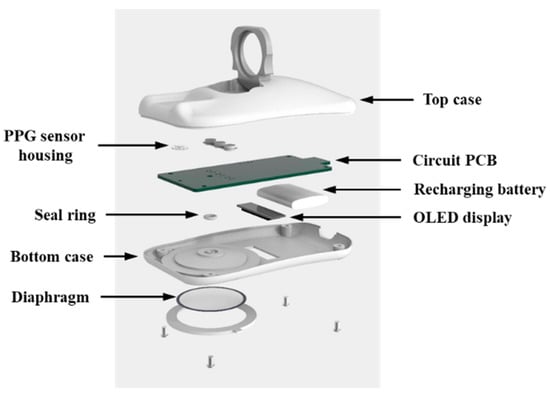 Top case

PPG sensor housing

Circuit PCB

Recharging battery

Seal ring

OLED display

Bottom case

Diaphragm