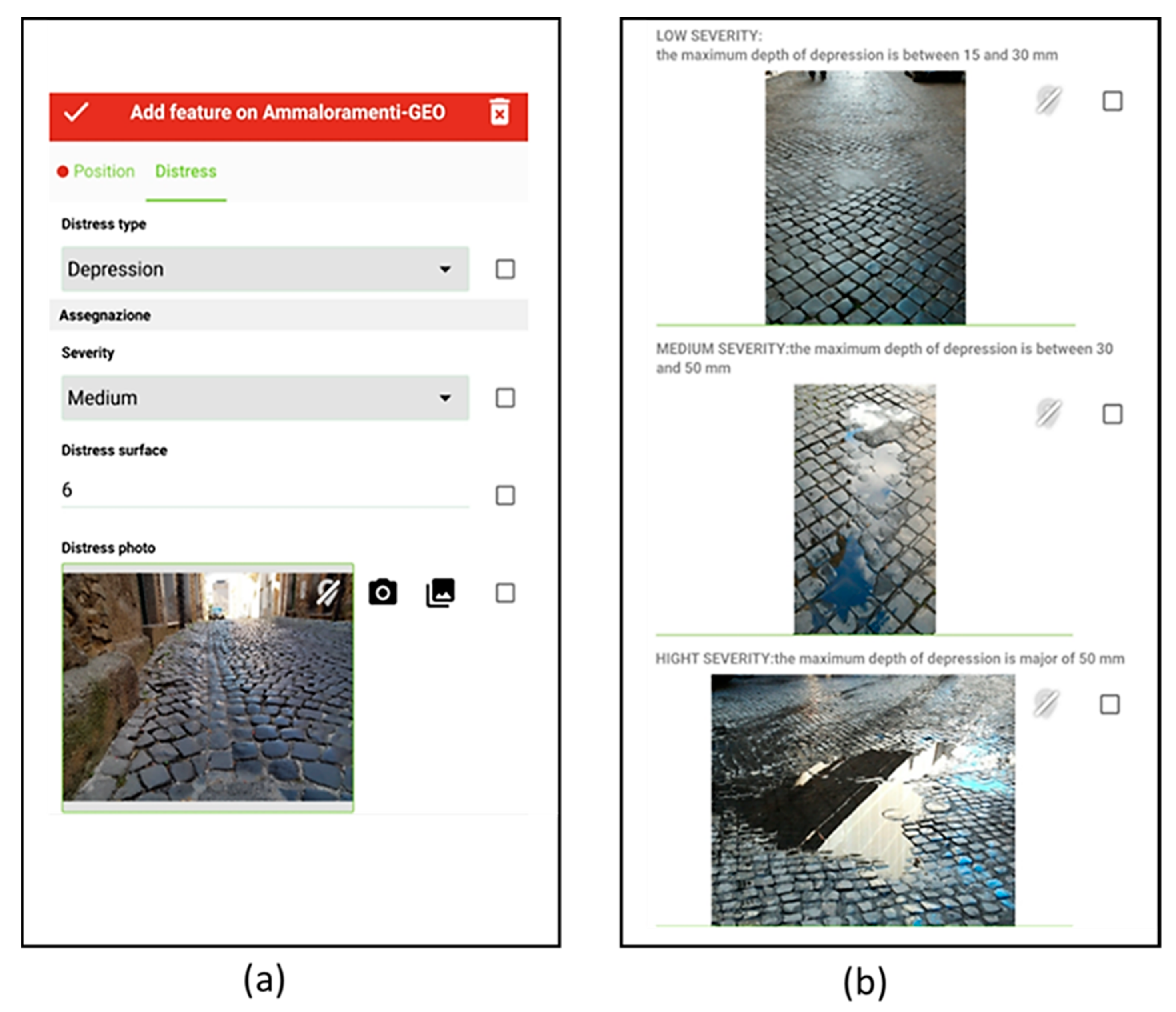 Add feature on Ammaloramenti-GEO

Position Distress

Distress type

Depression

Assegnazione

Severity

Medium

Distress surface

6

Distress photo

(a)

LOW SEVERITY:
the maximum depth of depression is between 15 and 30 mm

MEDIUM SEVERITY:the maximum depth of depression is between 30 and 50 mm

HIGHT SEVERITY:the maximum depth of depression is major of 50 mm

(b)