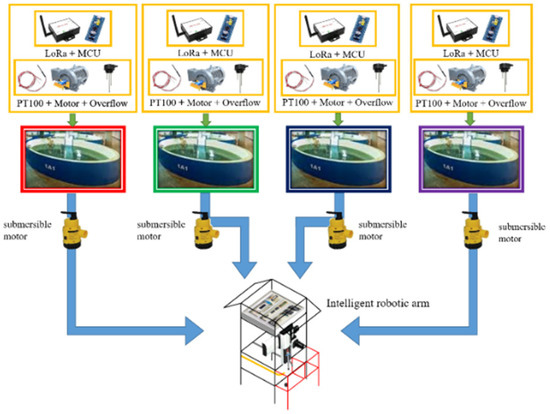 LoRa + MCU

PT100 + Motor + Overflow

LoRa + MCU

PT100 + Motor + Overflow

LoRa + MCU

PT100 + Motor + Overflow

LoRa + MCU

PT100 + Motor + Overflow

submersible motor

submersible motor

submersible motor

submersible motor

Intelligent robotic arm