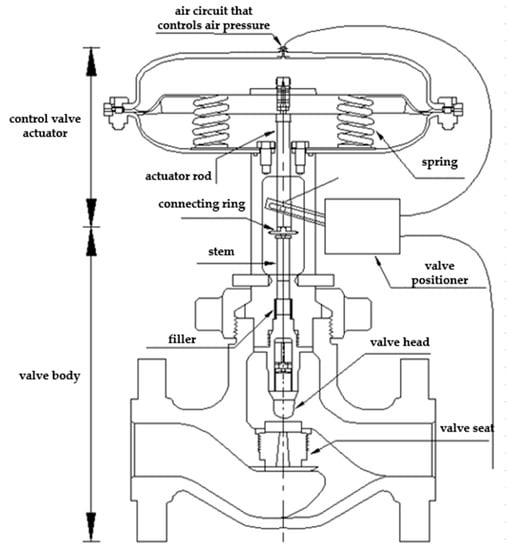 air circuit that controls air pressure

control valve actuator

spring

actuator rod

connecting ring

stem

valve positioner

filler

valve head

valve body

valve seat