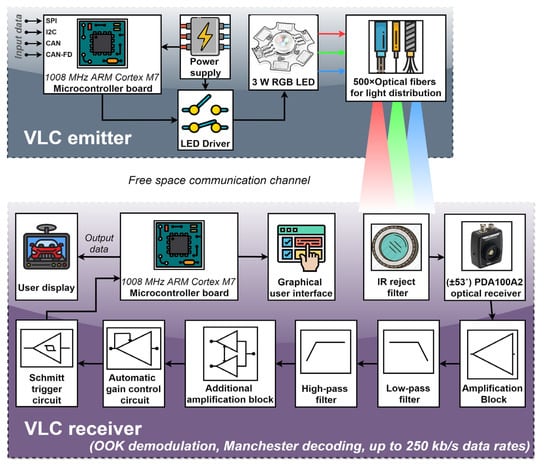 Input data
SPI
I2C
CAN
CAN-FD
1008 MHz ARM Cortex M7
Microcontroller board
Power supply
3 W RGB LED
500×Optical fibers for light distribution
LED Driver
VLC emitter

Free space communication channel

User display
Output data
1008 MHz ARM Cortex M7
Microcontroller board
Graphical user interface
IR reject filter
(±53˚) PDA100A2 optical receiver
Schmitt trigger circuit
Automatic gain control circuit
Additional amplification block
High-pass filter
Low-pass filter
Amplification Block
VLC receiver
(OOK demodulation, Manchester decoding, up to 250 kb/s data rates)