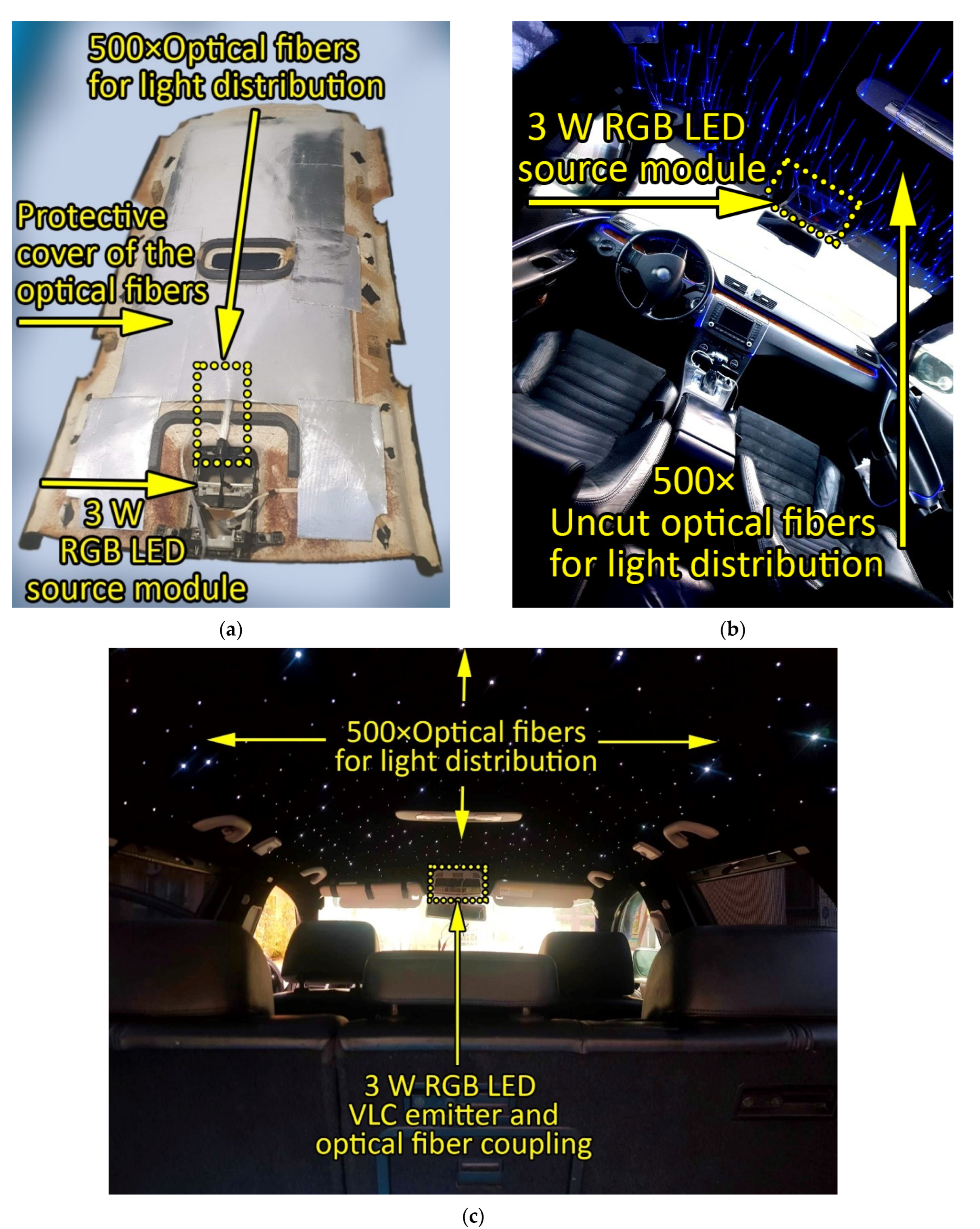 500×Optical fibers for light distribution

Protective cover of the optical fibers

3 W RGB LED source module

(a)

3 W RGB LED source module

500× Uncut optical fibers for light distribution

(b)

500×Optical fibers for light distribution

3 W RGB LED VLC emitter and optical fiber coupling

(c)