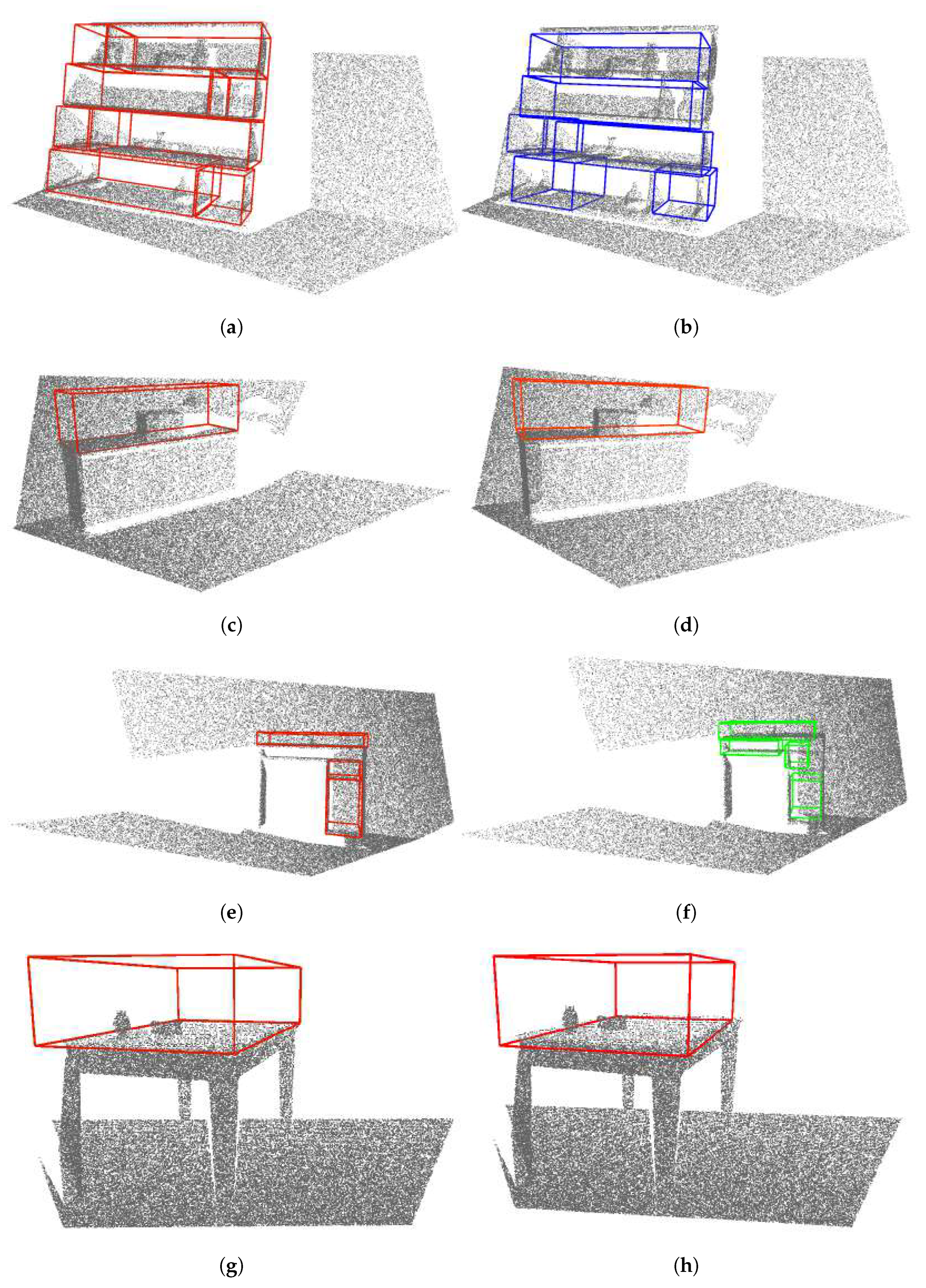 (a)

(b)

(c)

(d)

(e)

(f)

(g)

(h)