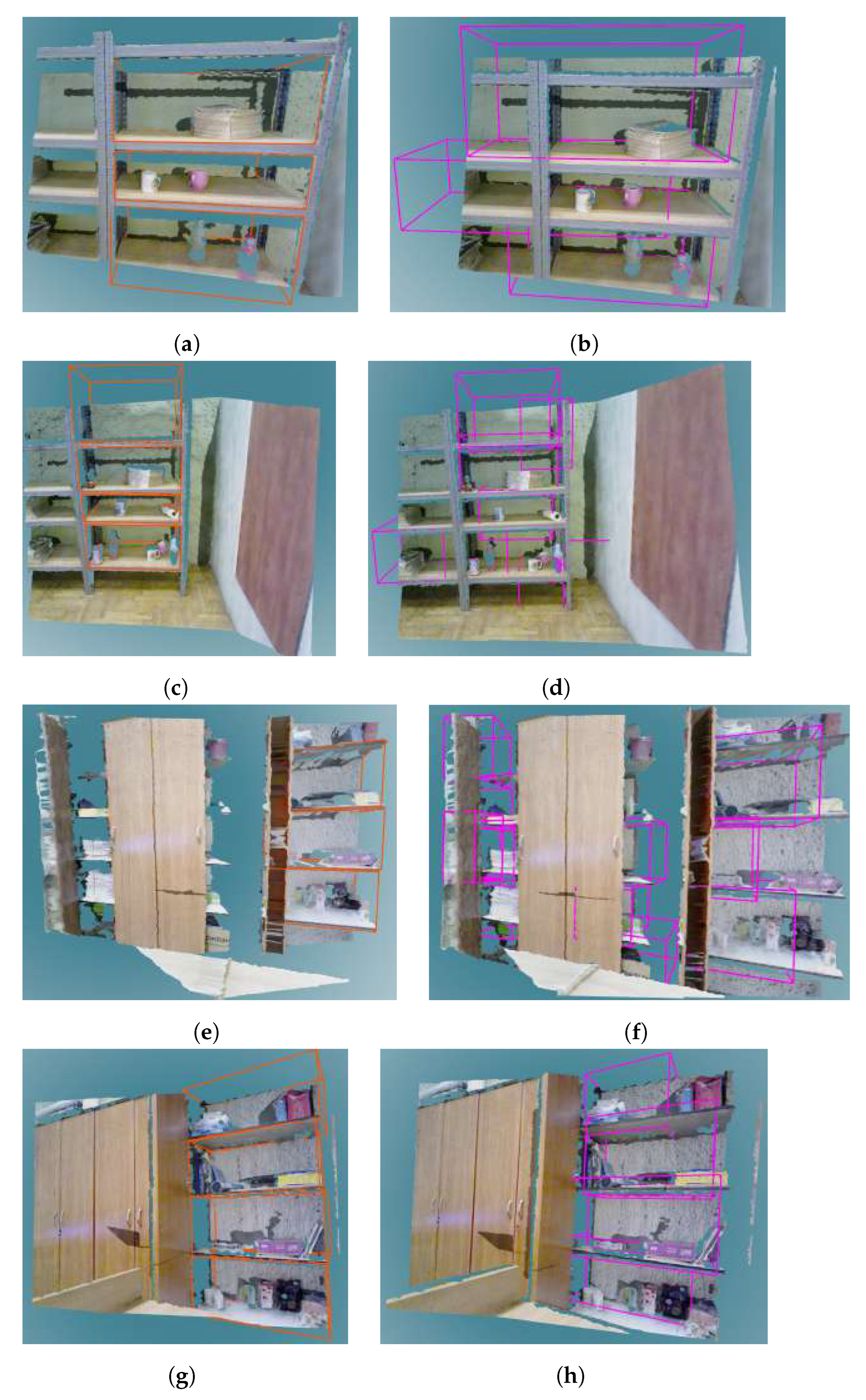 (a)

(b)

(c)

(d)

(e)

(f)

(g)

(h)