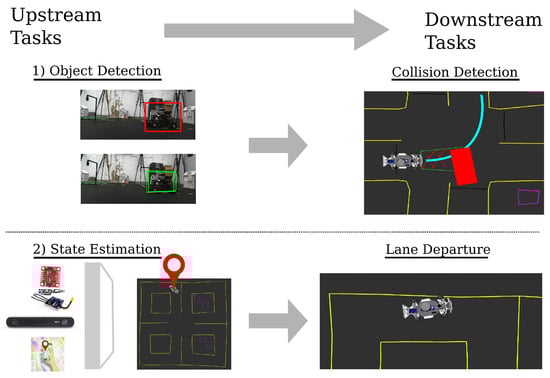 Upstream Tasks

Downstream Tasks

1) Object Detection

Collision Detection

2) State Estimation

Lane Departure