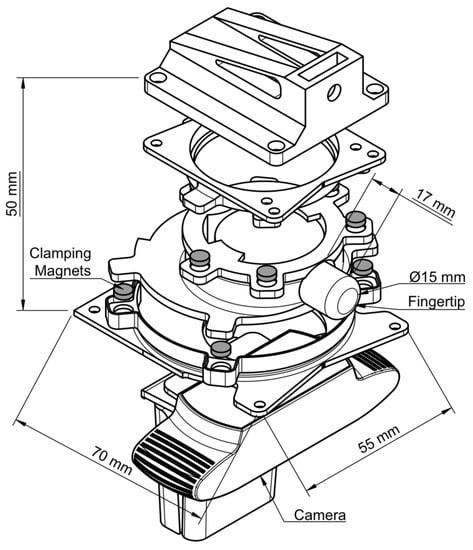 50 mm

17 mm

Clamping Magnets

Ø15 mm

Fingertip

70 mm

55 mm

Camera