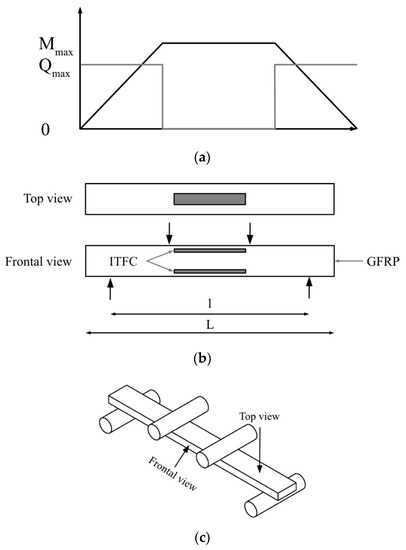 $M_{max}$
$Q_{max}$
0

(a)

Top view

Frontal view
ITFC
GFRP
l
L

(b)

Top view
Frontal view

(c)