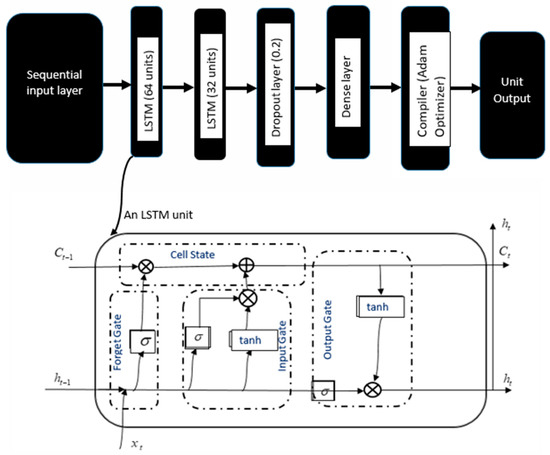 Sequential input layer

LSTM (64 units)

LSTM (32 units)

Dropout layer (0.2)

Dense layer

Compiler (Adam Optimizer)

Unit Output

An LSTM unit

$h_t$

$C_{t-1}$

Cell State

$C_t$

Forget Gate

$\sigma$

$\sigma$

tanh

Input Gate

Output Gate

tanh

$h_{t-1}$

$\sigma$

$h_t$

$x_t$