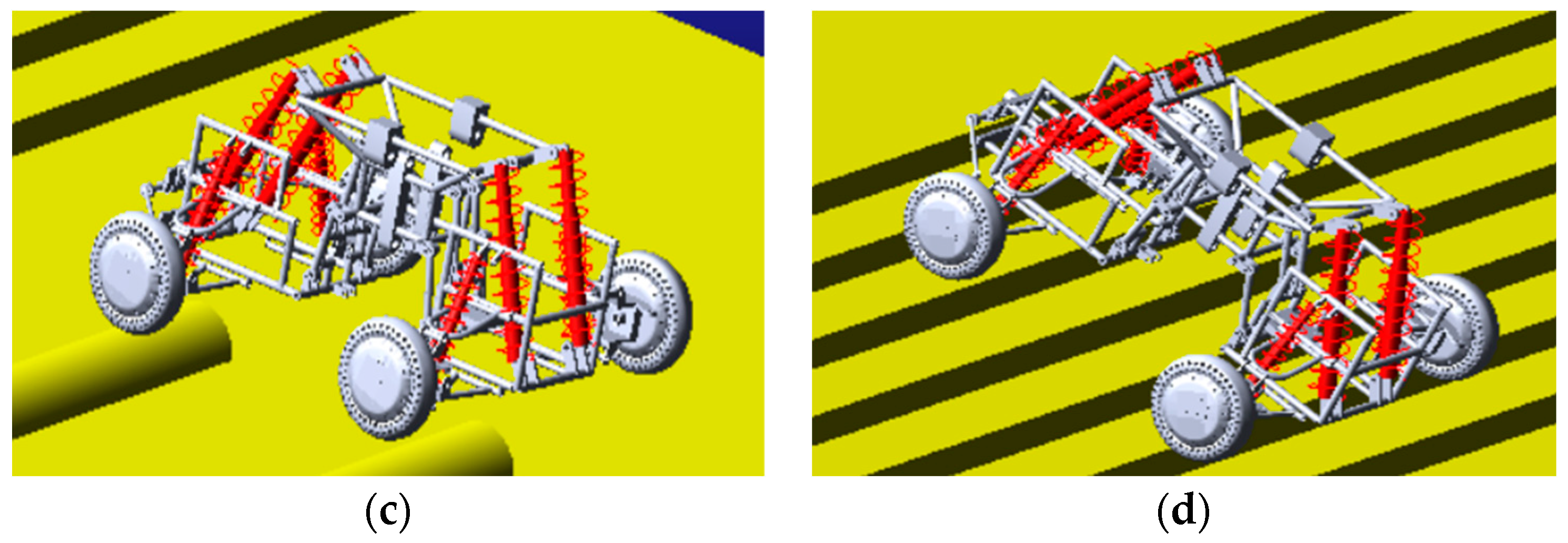 (c)

(d)