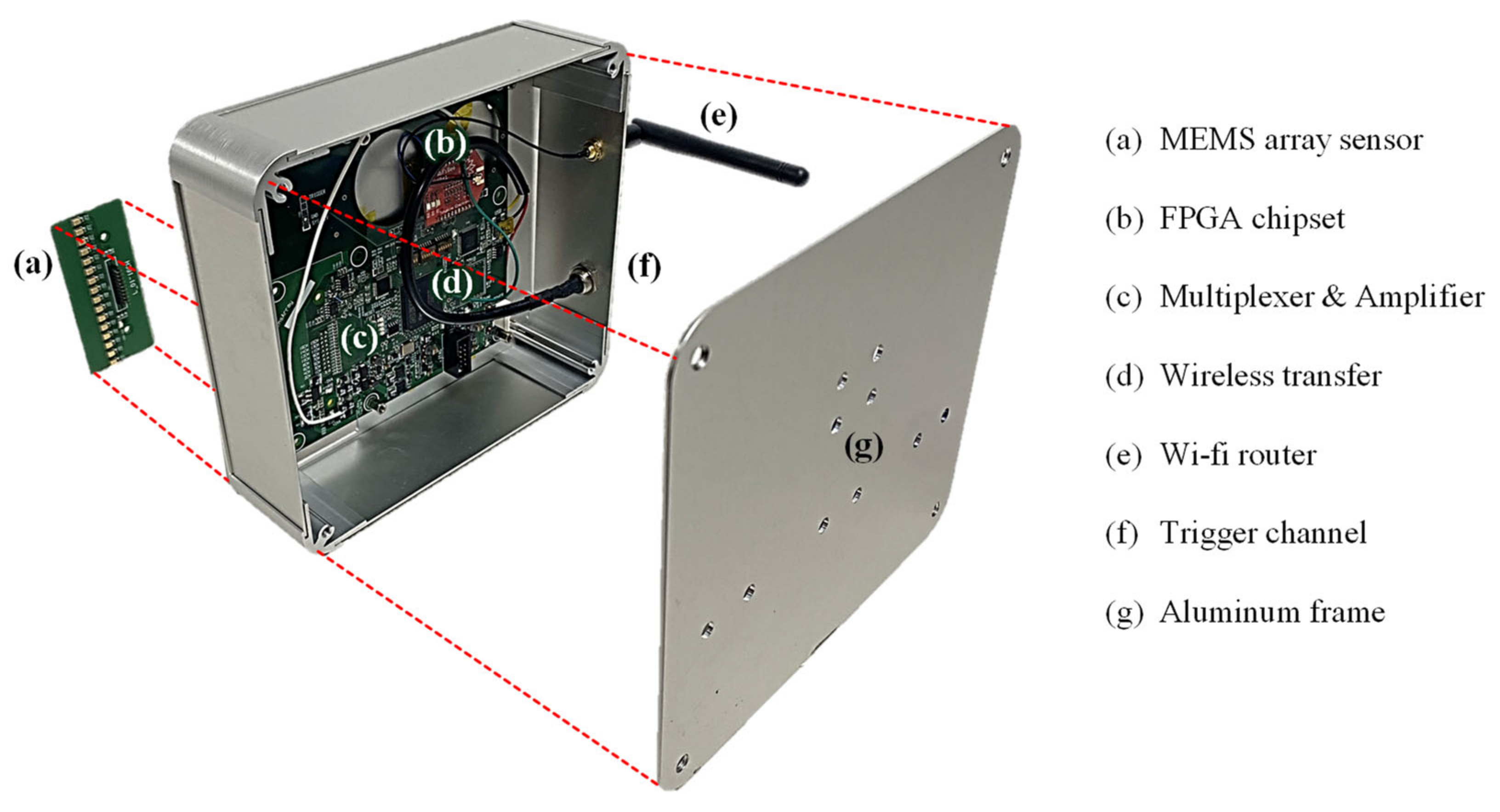 (a)

(b)

(c)

(d)

(e)

(f)

(g)

(a) MEMS array sensor

(b) FPGA chipset

(c) Multiplexer & Amplifier

(d) Wireless transfer

(e) Wi-fi router

(f) Trigger channel

(g) Aluminum frame