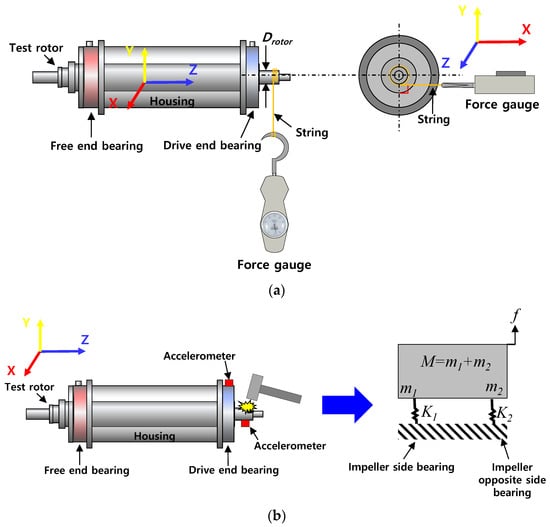 Test rotor

Y

Z

X

Housing

$D_{rotor}$

Free end bearing

Drive end bearing

String

Force gauge

Y

X

Z

String

Force gauge

(a)

Y

Z

X

Test rotor

Accelerometer

Housing

Accelerometer

Free end bearing

Drive end bearing

$f$

$M=m_1+m_2$

$m_1$

$m_2$

$K_1$

$K_2$

Impeller side bearing

Impeller opposite side bearing

(b)