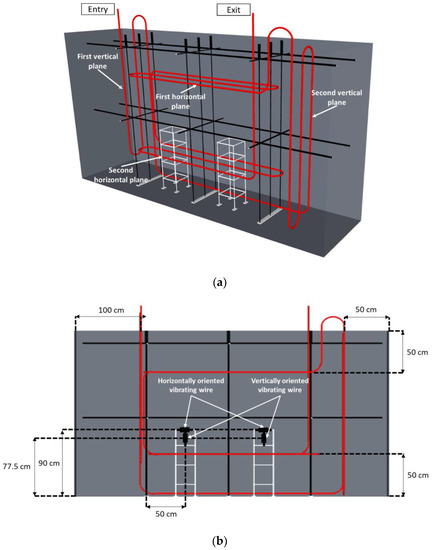 Entry

Exit

First vertical plane

First horizontal plane

Second vertical plane

Second horizontal plane

(a)

100 cm

50 cm

50 cm

Horizontally oriented vibrating wire

Vertically oriented vibrating wire

77.5 cm

90 cm

50 cm

50 cm

(b)