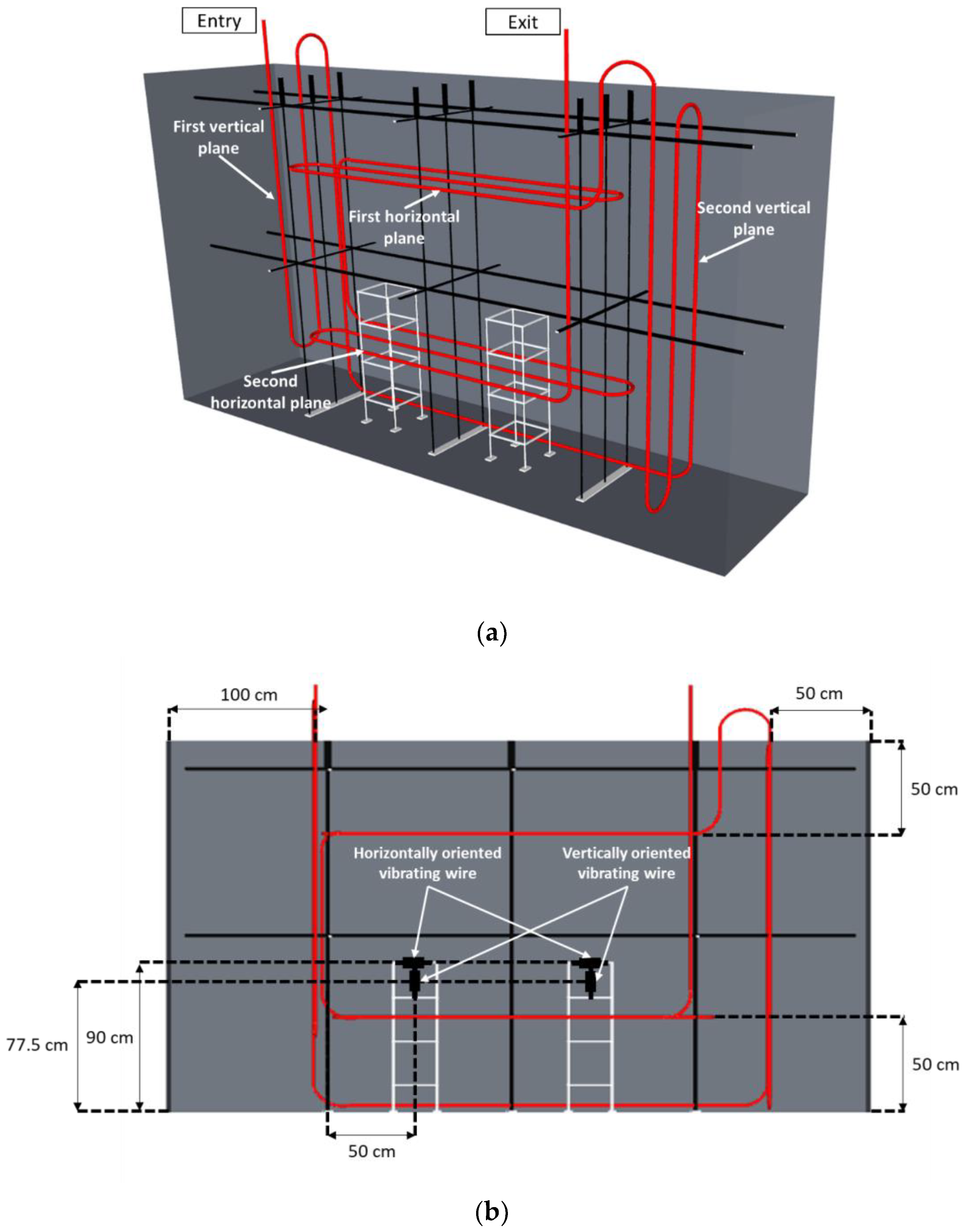 Entry

Exit

First vertical plane

First horizontal plane

Second vertical plane

Second horizontal plane

(a)

100 cm

50 cm

50 cm

Horizontally oriented vibrating wire

Vertically oriented vibrating wire

77.5 cm

90 cm

50 cm

50 cm

(b)