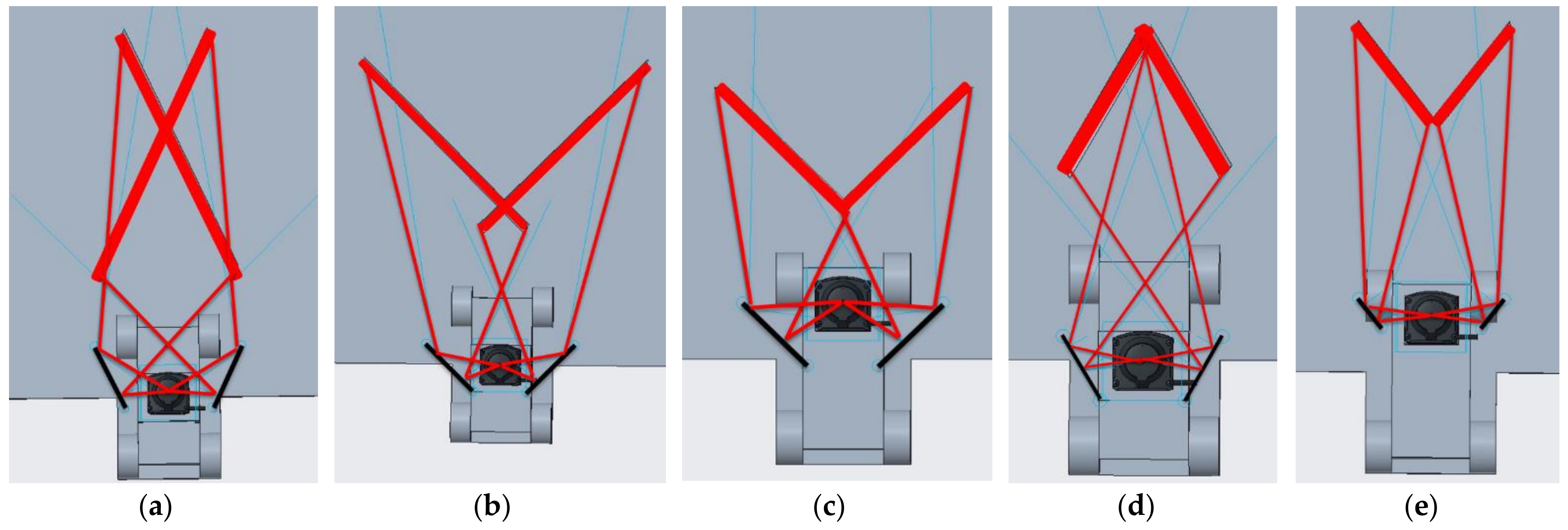 (a) (b) (c) (d) (e)