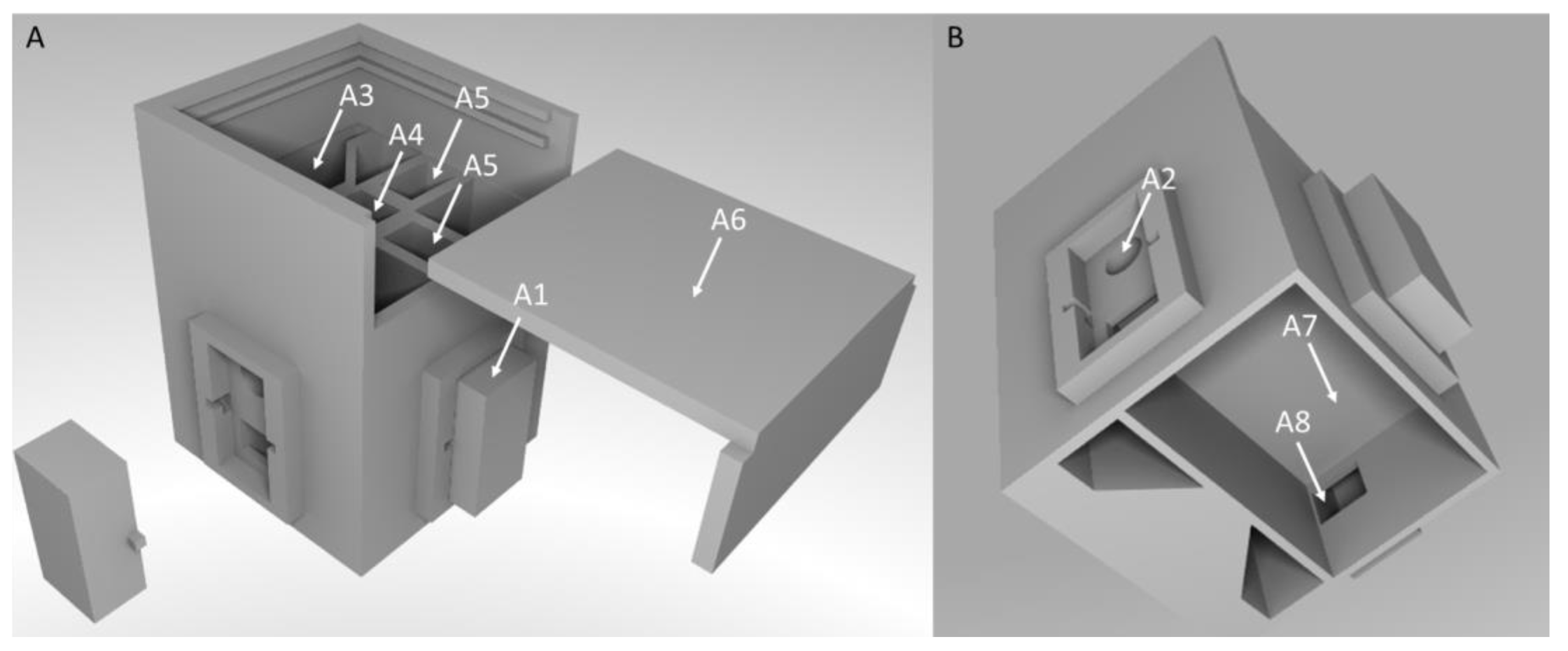 A
A3
A5
A4
A5
A6
A1
B
A2
A7
A8