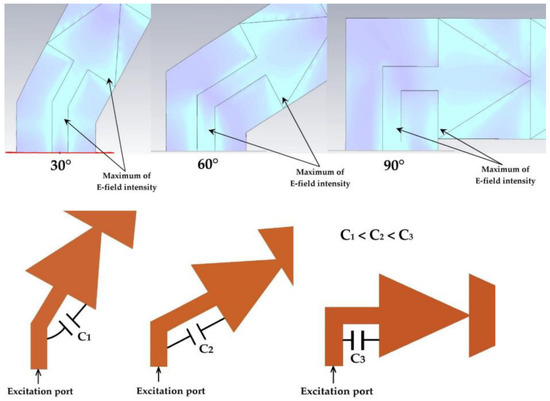 30°

Maximum of E-field intensity

60°

Maximum of E-field intensity

90°

Maximum of E-field intensity

$C_1 < C_2 < C_3$

$C_1$

Excitation port

$C_2$

Excitation port

$C_3$

Excitation port